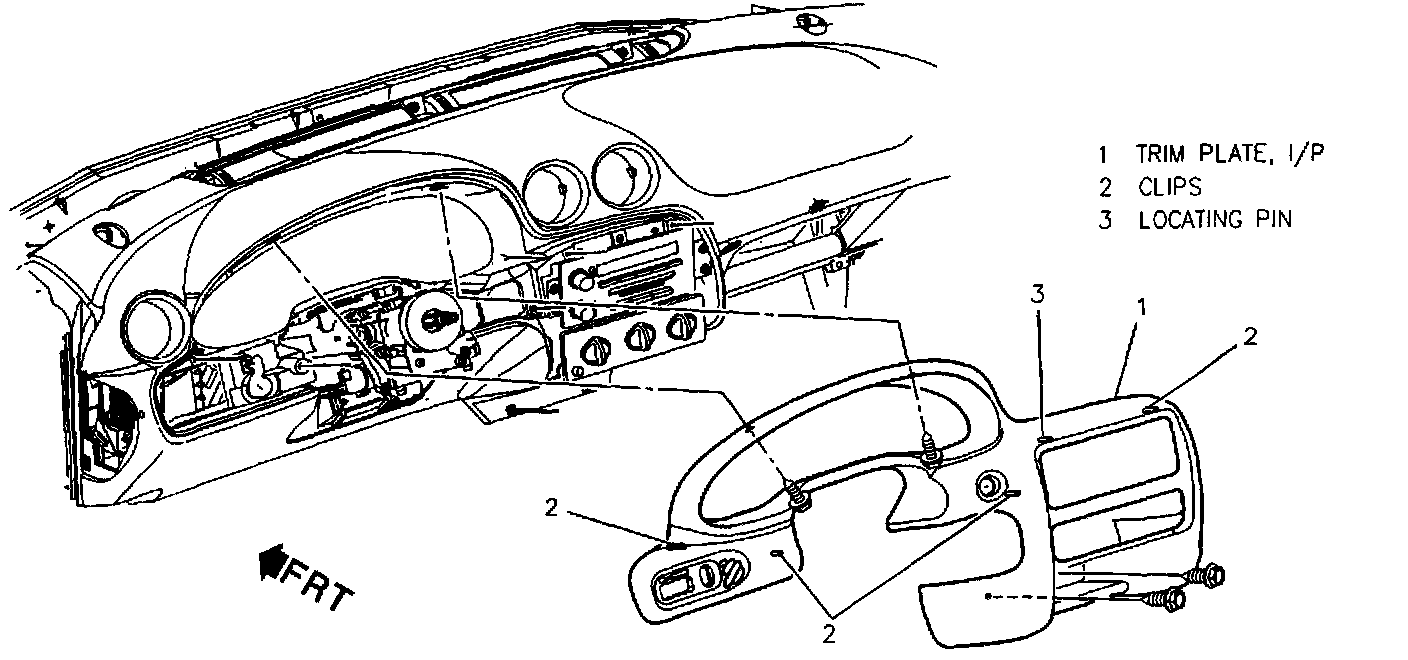 1 TRIM PLATE, I/P
2 CLIPS
3 LOCATING PIN

3
1
2
2
2
FRT