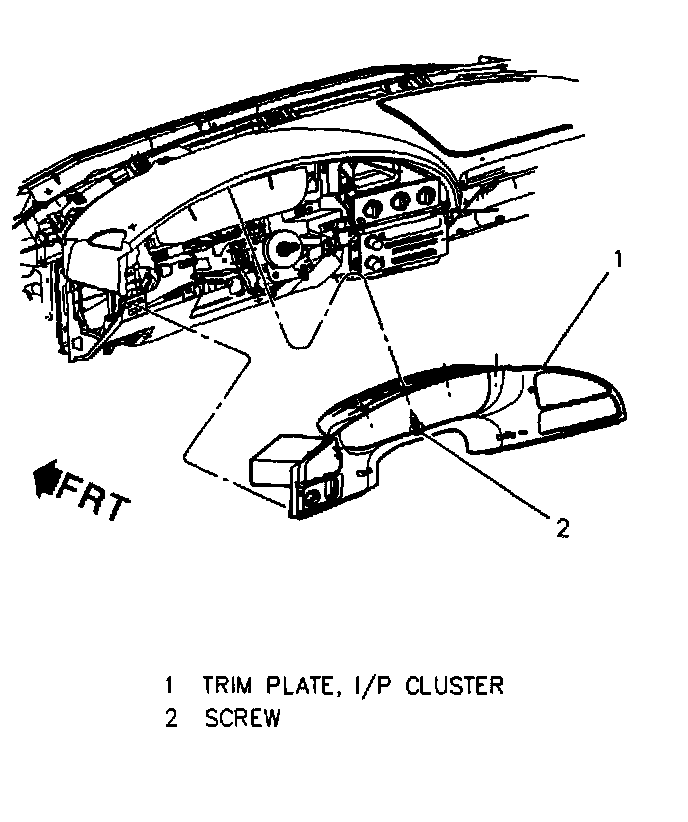 1

FRT

2

1 TRIM PLATE, I/P CLUSTER
2 SCREW