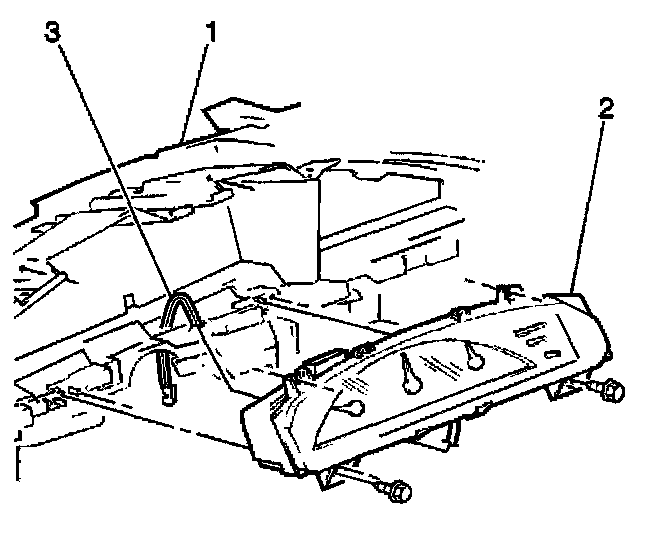 3
1
2