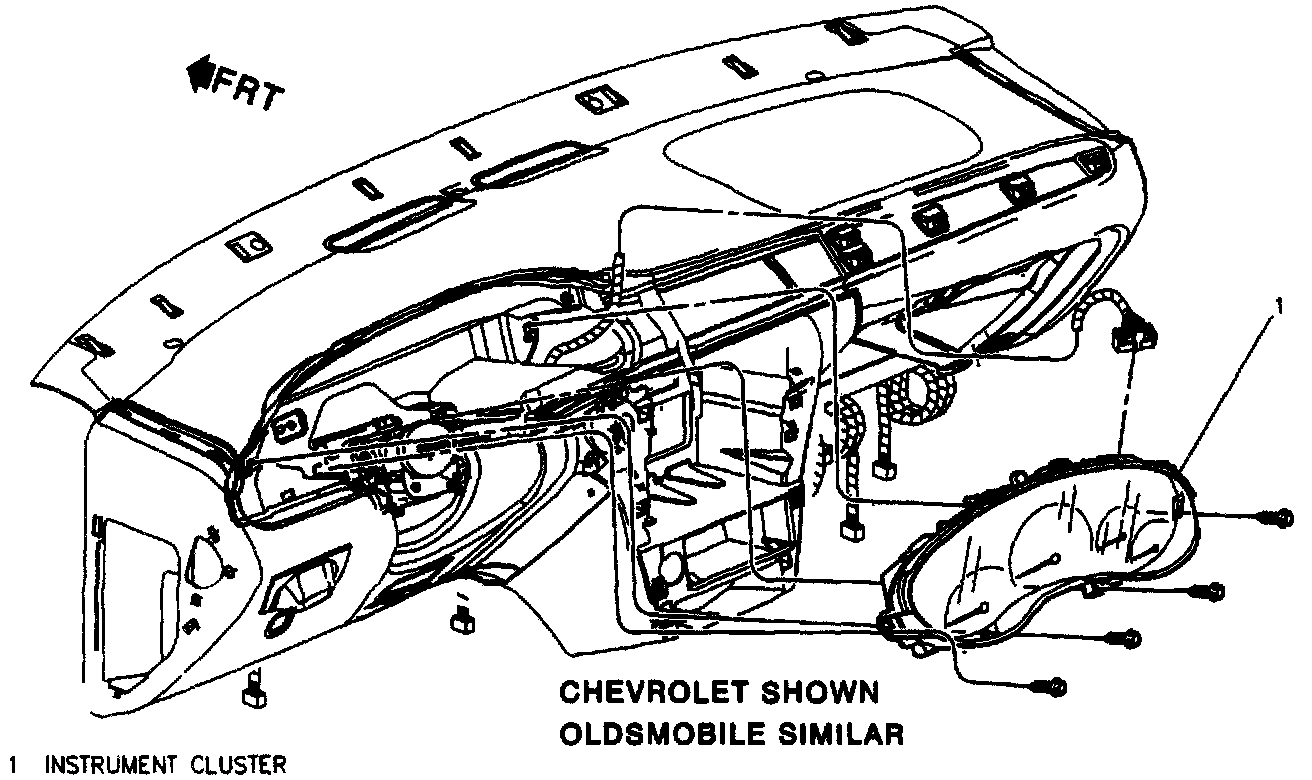 FRT

1

CHEVROLET SHOWN
OLDSMOBILE SIMILAR

1 INSTRUMENT CLUSTER