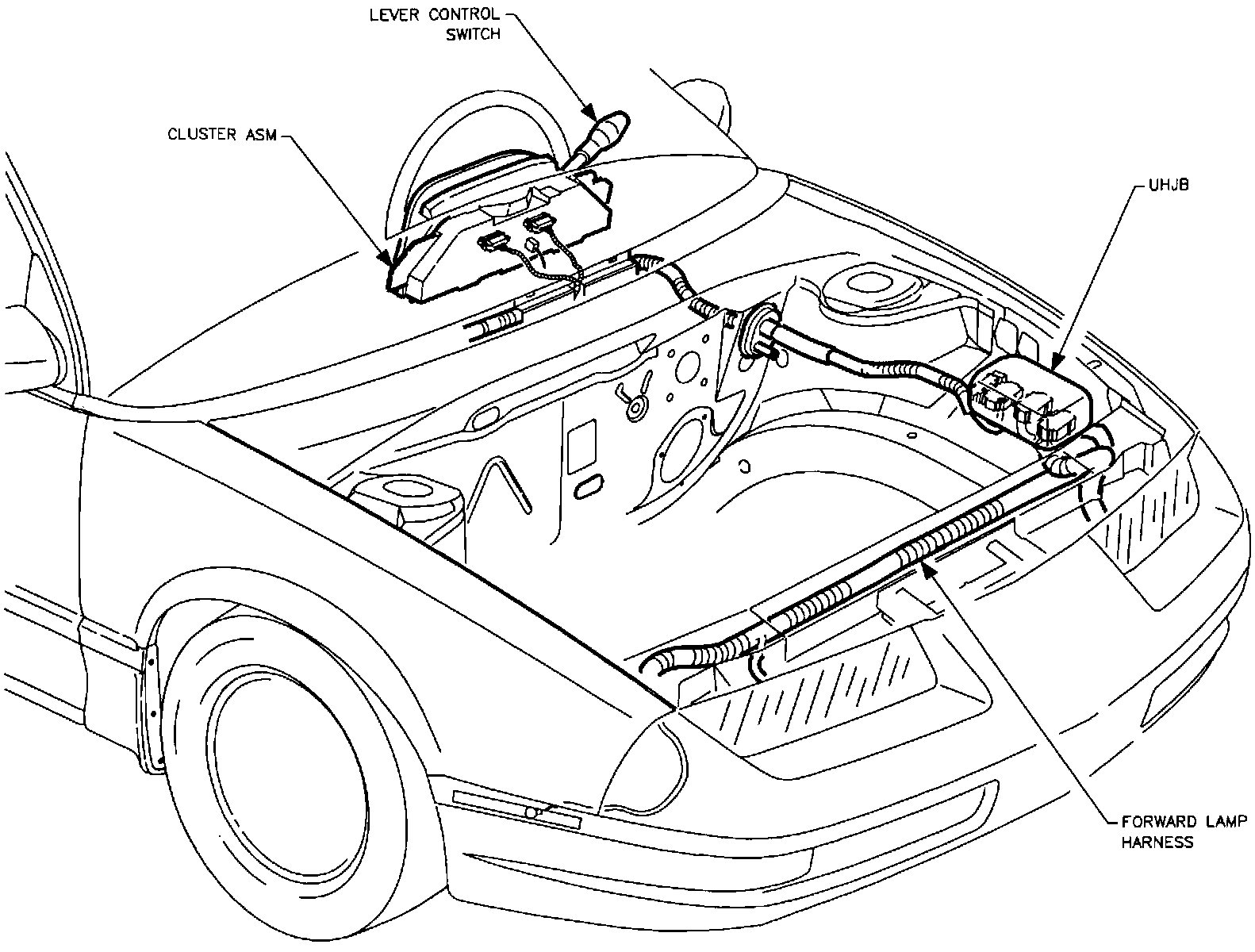 LEVER CONTROL SWITCH

CLUSTER ASM

UHJB

FORWARD LAMP HARNESS