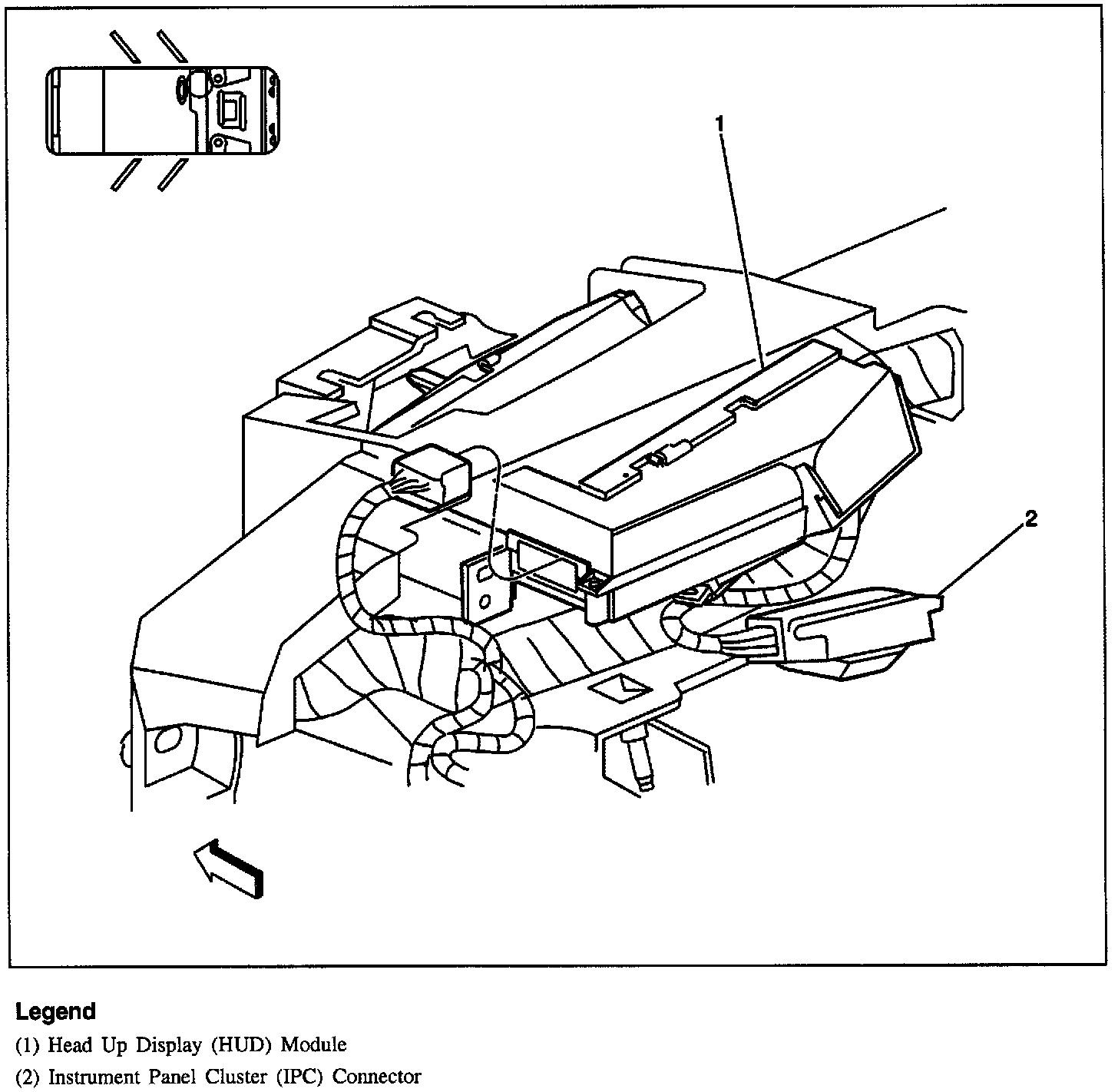 1

2

Legend
(1) Head Up Display (HUD) Module
(2) Instrument Panel Cluster (IPC) Connector