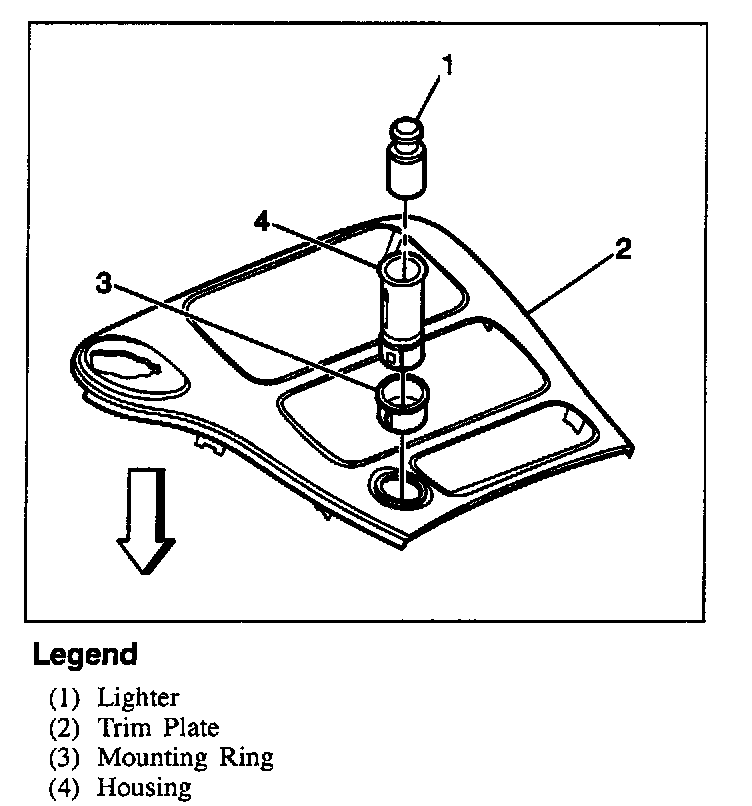 1
4
2
3

Legend

(1) Lighter
(2) Trim Plate
(3) Mounting Ring
(4) Housing