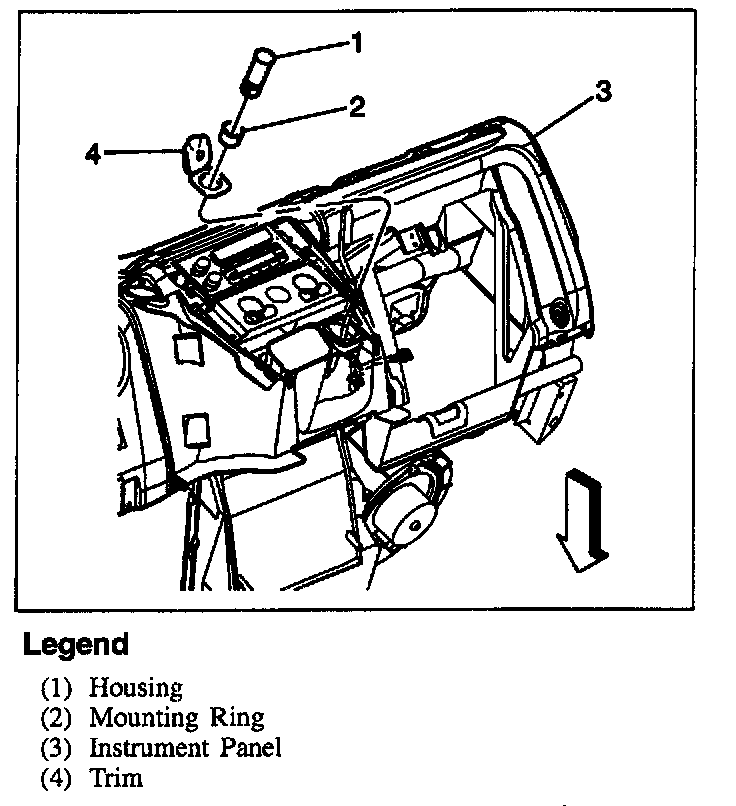 1
2
3
4

Legend
(1) Housing
(2) Mounting Ring
(3) Instrument Panel
(4) Trim