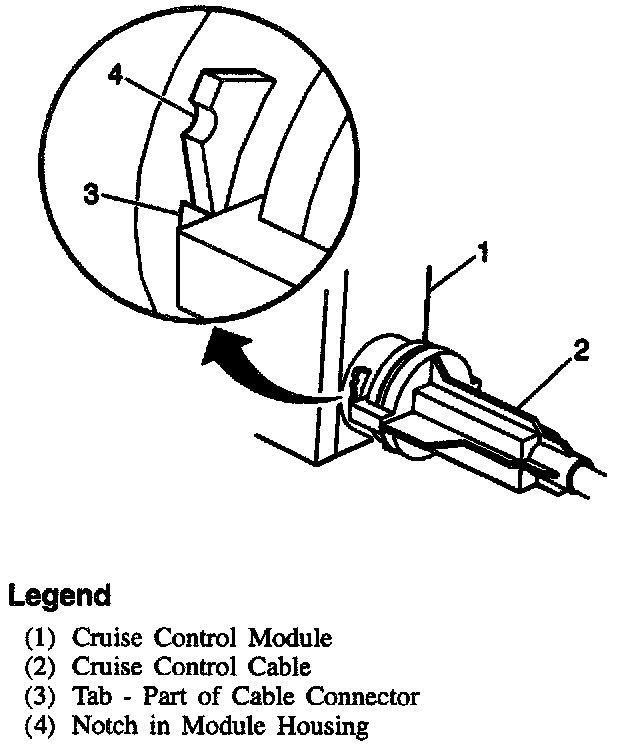 4
3
1
2

Legend
(1) Cruise Control Module
(2) Cruise Control Cable
(3) Tab - Part of Cable Connector
(4) Notch in Module Housing