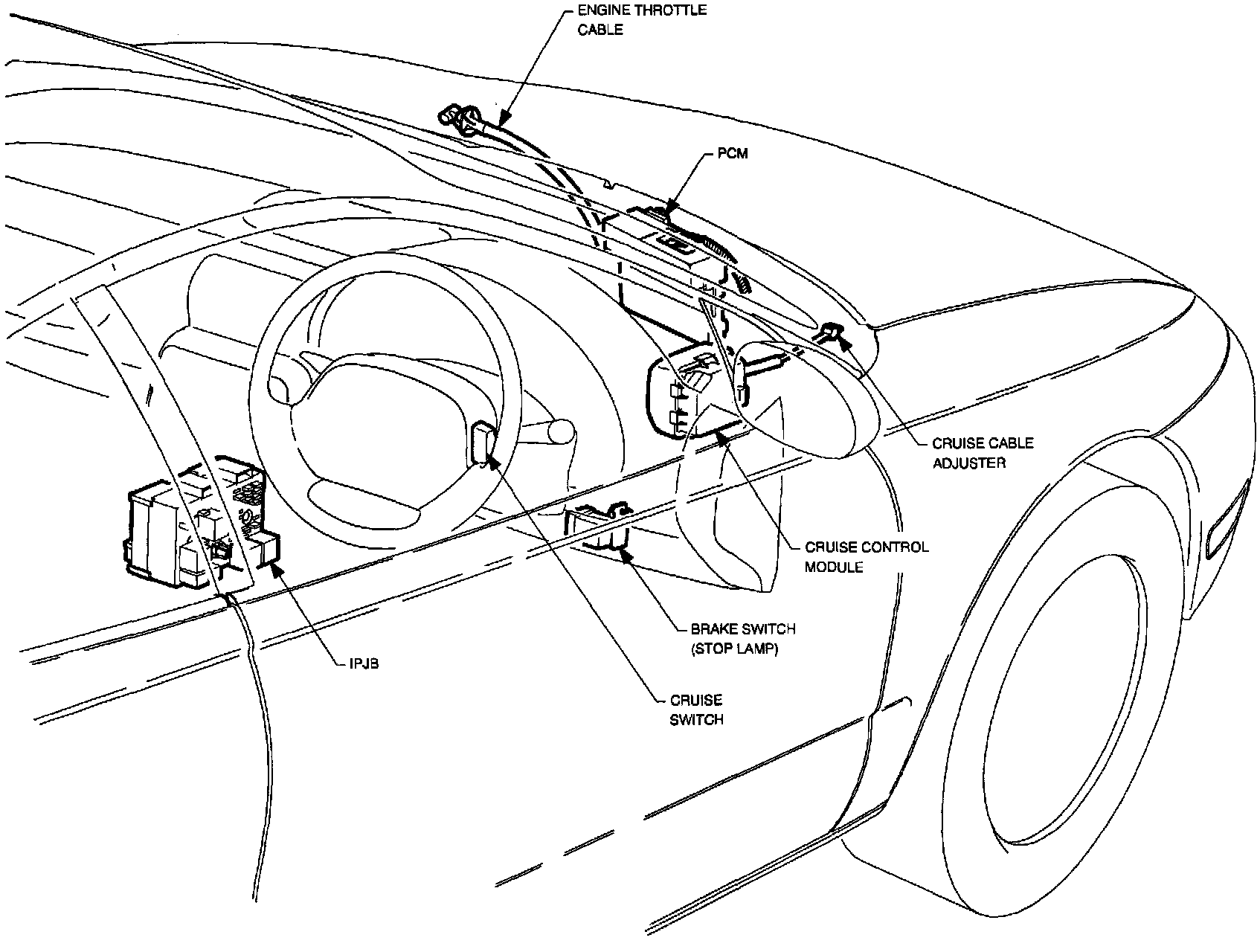 ENGINE THROTTLE CABLE

PCM

CRUISE CABLE ADJUSTER

CRUISE CONTROL MODULE

BRAKE SWITCH (STOP LAMP)

IPJB

CRUISE SWITCH