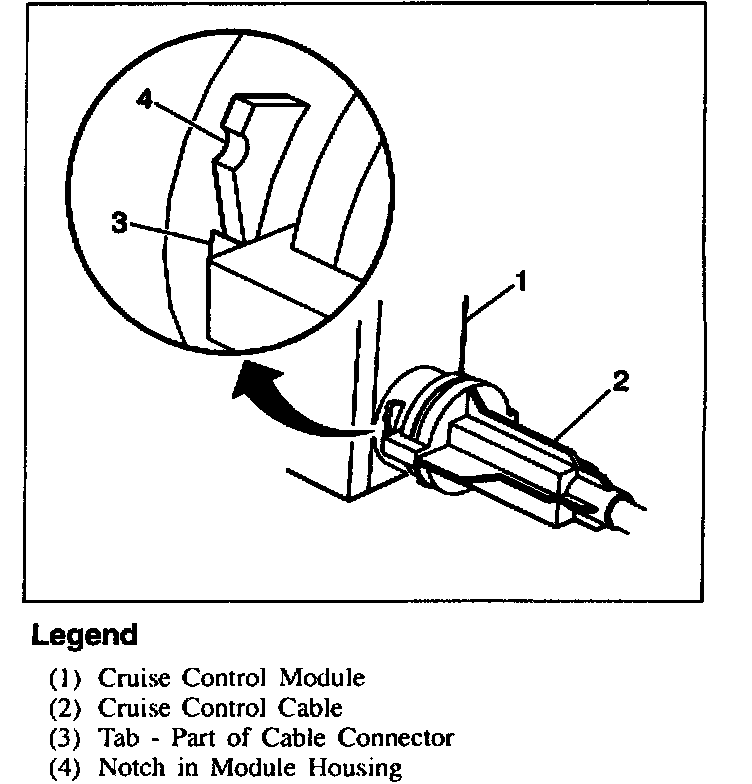 4

3

1

2

Legend

(1) Cruise Control Module
(2) Cruise Control Cable
(3) Tab - Part of Cable Connector
(4) Notch in Module Housing