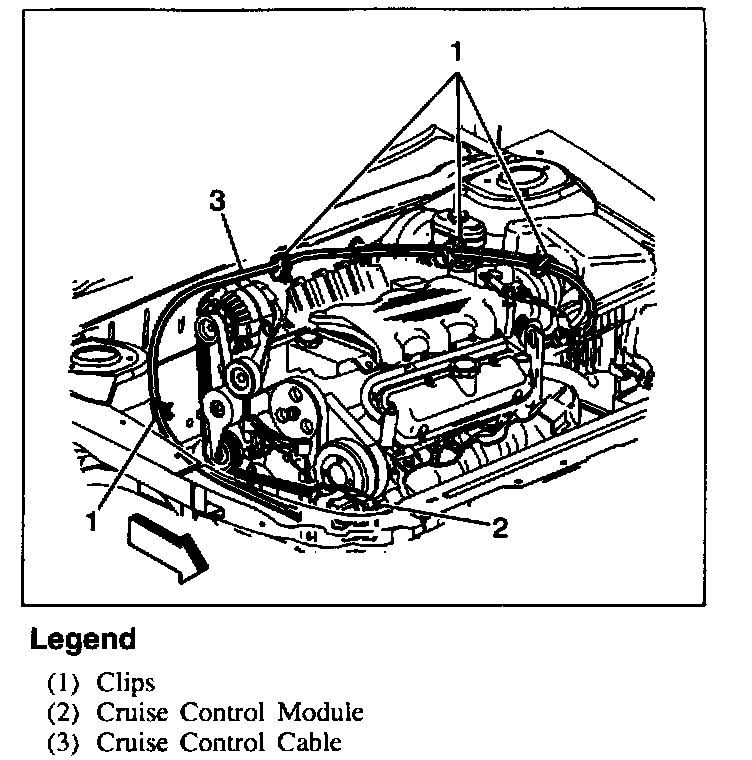 1

3

1

2

Legend

(1) Clips
(2) Cruise Control Module
(3) Cruise Control Cable