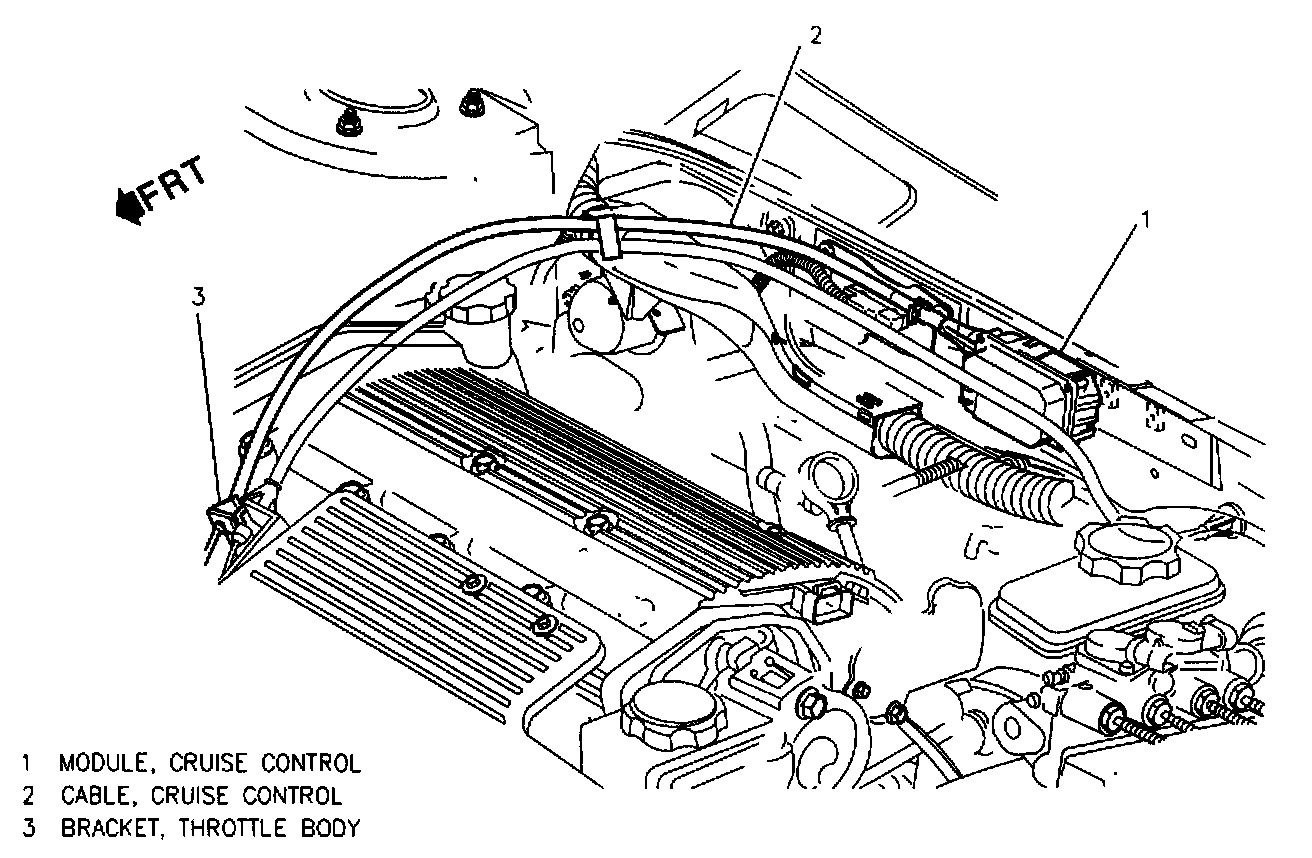 2

FRT

1

3

1 MODULE, CRUISE CONTROL
2 CABLE, CRUISE CONTROL
3 BRACKET, THROTTLE BODY