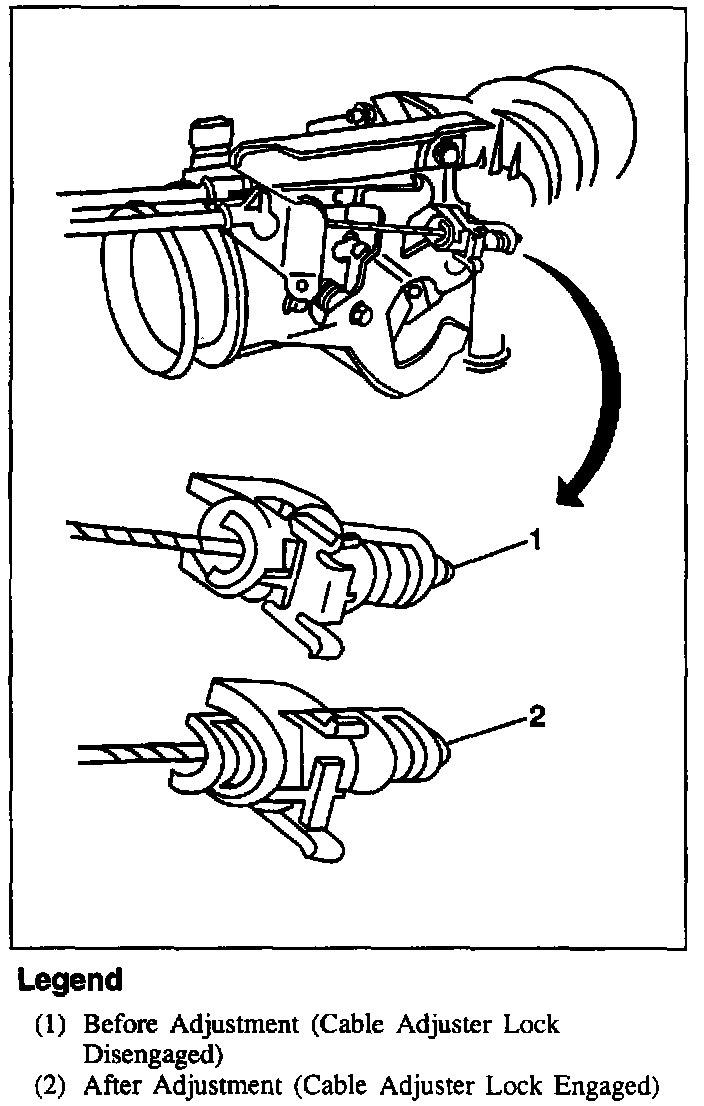 1

2

Legend

(1) Before Adjustment (Cable Adjuster Lock Disengaged)
(2) After Adjustment (Cable Adjuster Lock Engaged)