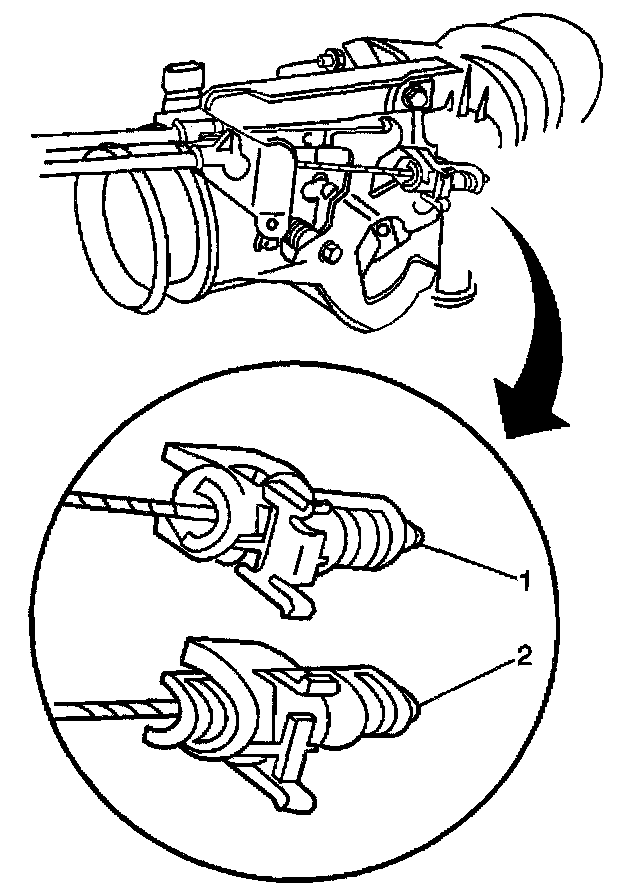 1
2