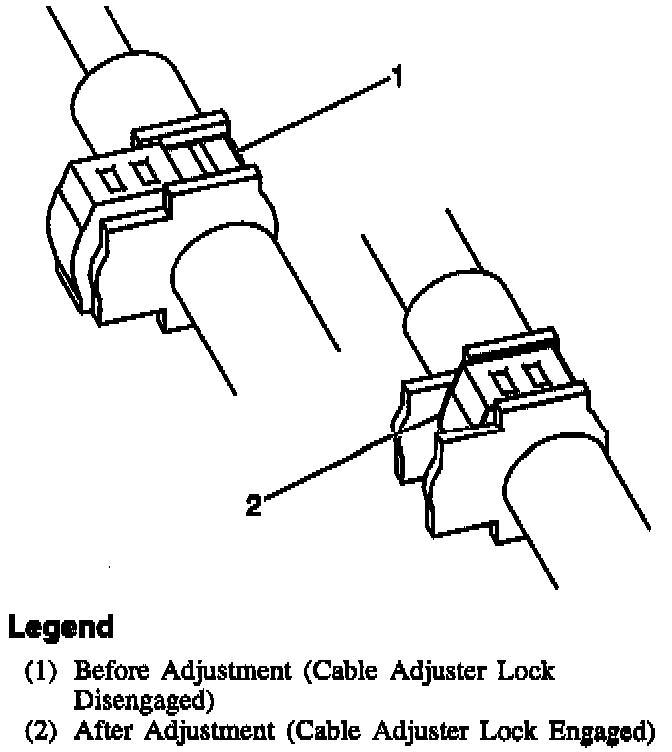 1

2

Legend

(1) Before Adjustment (Cable Adjuster Lock Disengaged)
(2) After Adjustment (Cable Adjuster Lock Engaged)