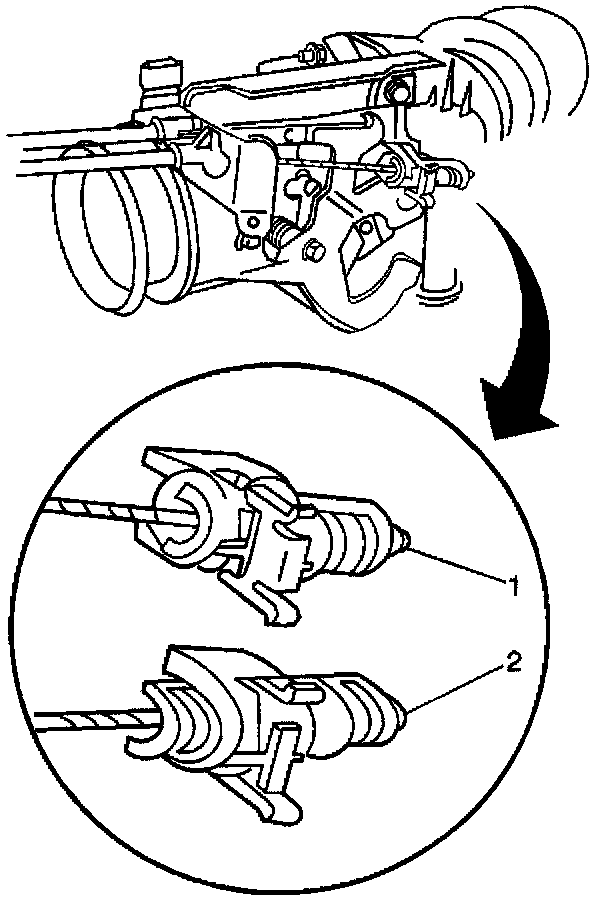 1
2