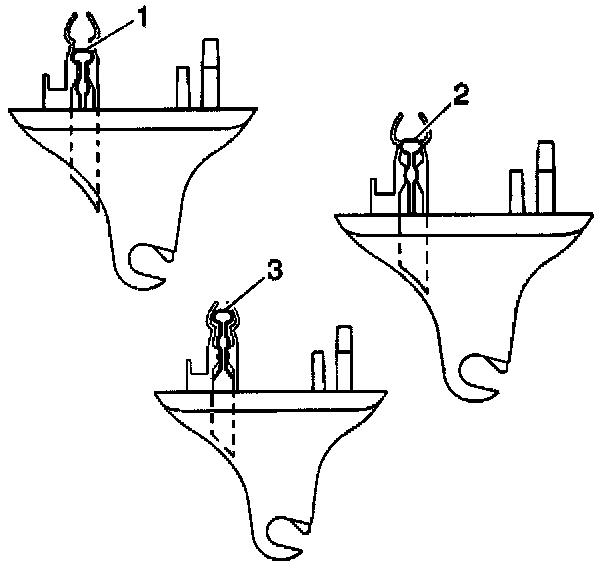 1

2

3