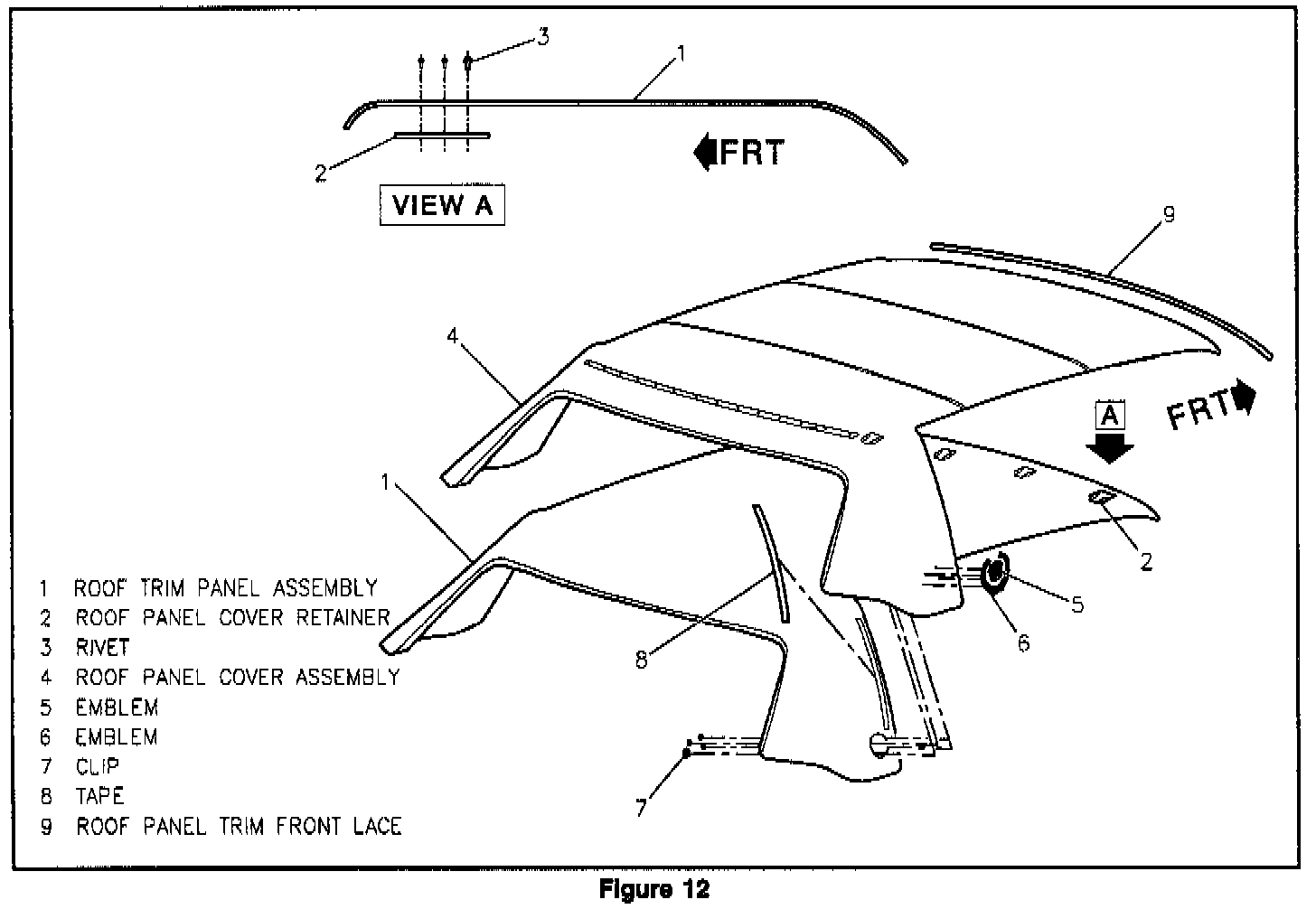 3
1
2
FRT
VIEW A
9
4
A
FRT
1
2
5
6
8
7

1 ROOF TRIM PANEL ASSEMBLY
2 ROOF PANEL COVER RETAINER
3 RIVET
4 ROOF PANEL COVER ASSEMBLY
5 EMBLEM
6 EMBLEM
7 CLIP
8 TAPE
9 ROOF PANEL TRIM FRONT LACE

Figure 12