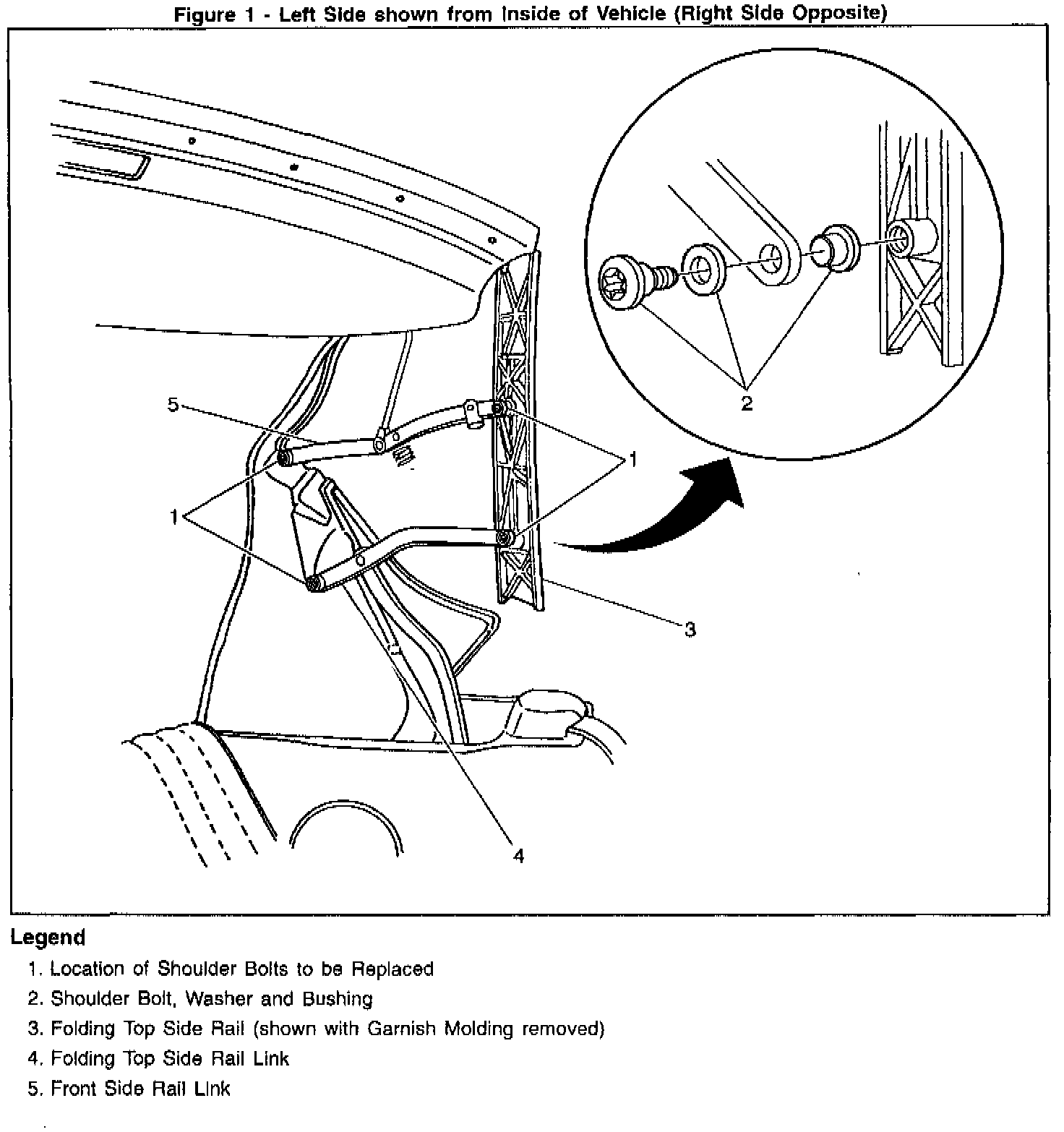 Figure 1 - Left Side shown from Inside of Vehicle (Right Side Opposite)

5

1

1

2

3

4

Legend

1. Location of Shoulder Bolts to be Replaced
2. Shoulder Bolt, Washer and Bushing
3. Folding Top Side Rail (shown with Garnish Molding removed)
4. Folding Top Side Rail Link
5. Front Side Rail Link