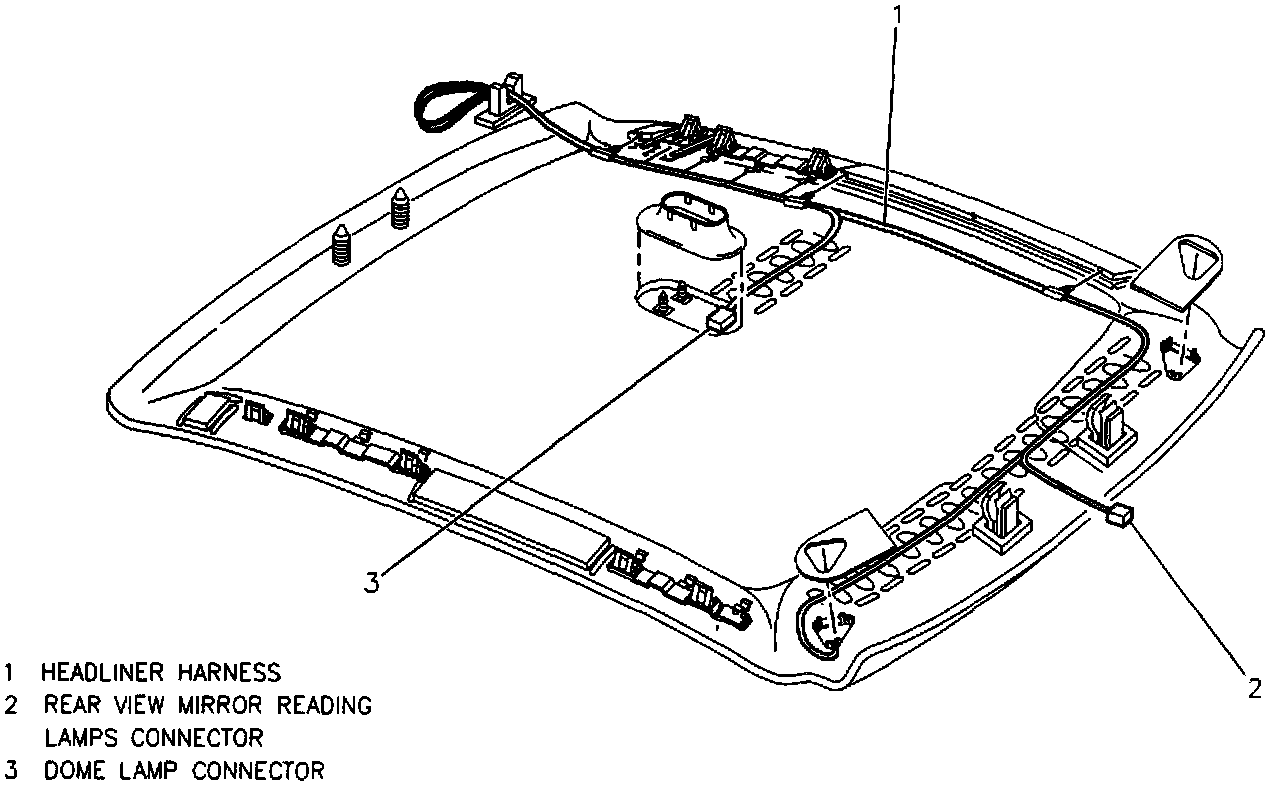 1

3

2

1 HEADLINER HARNESS
2 REAR VIEW MIRROR READING LAMPS CONNECTOR
3 DOME LAMP CONNECTOR