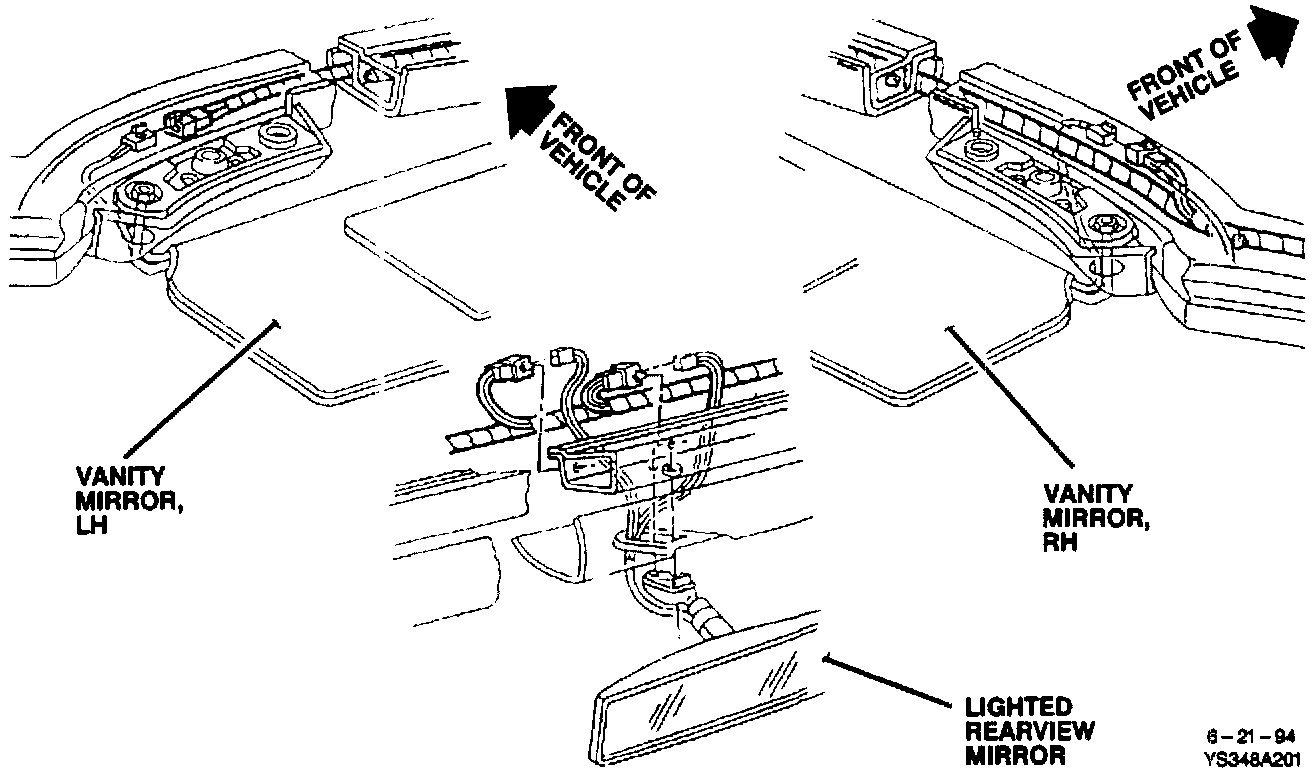 FRONT OF VEHICLE

FRONT OF VEHICLE

VANITY MIRROR, LH

VANITY MIRROR, RH

LIGHTED REARVIEW MIRROR

6 – 21 – 94
YS348A201