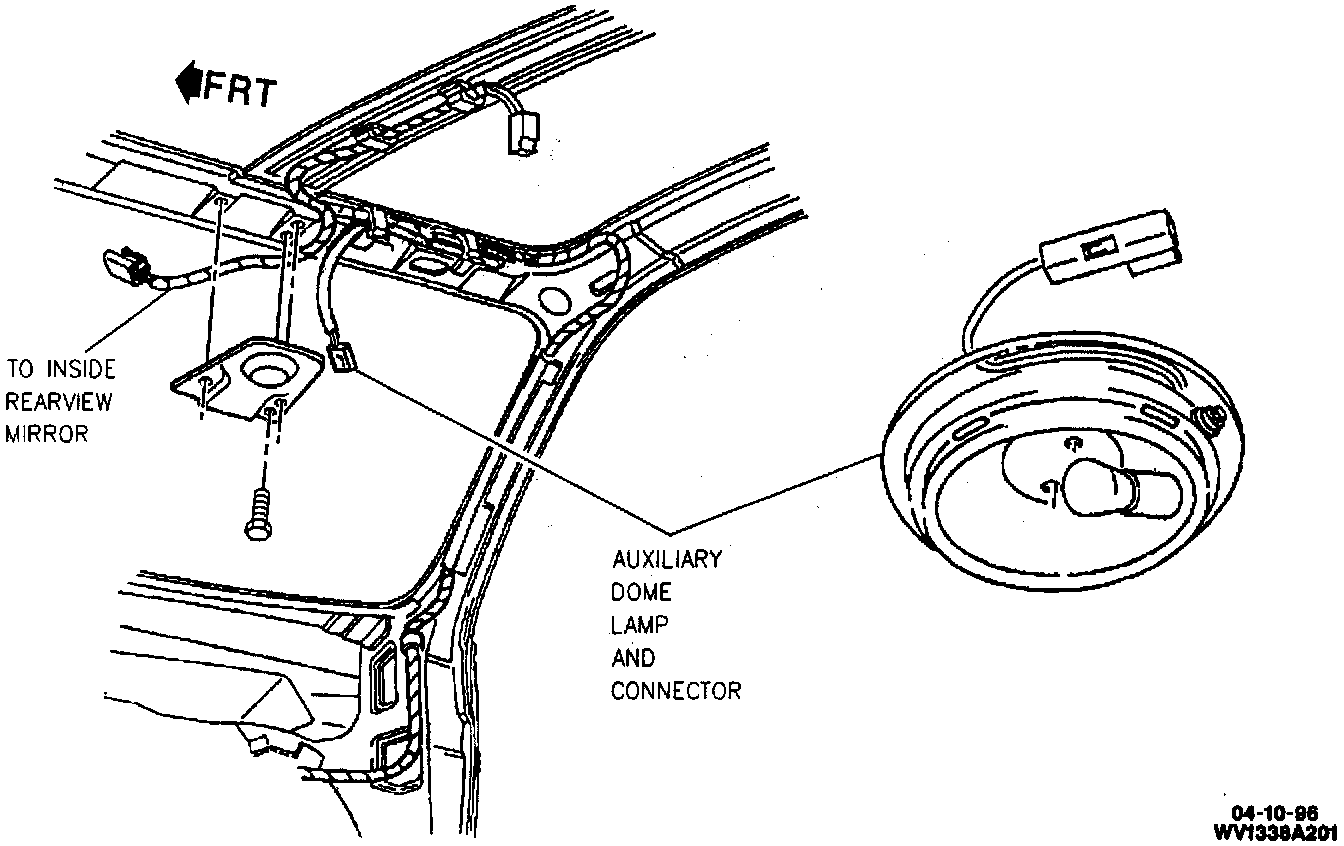 FRT

TO INSIDE REARVIEW MIRROR

AUXILIARY DOME LAMP AND CONNECTOR

04-10-96
WV1338A201