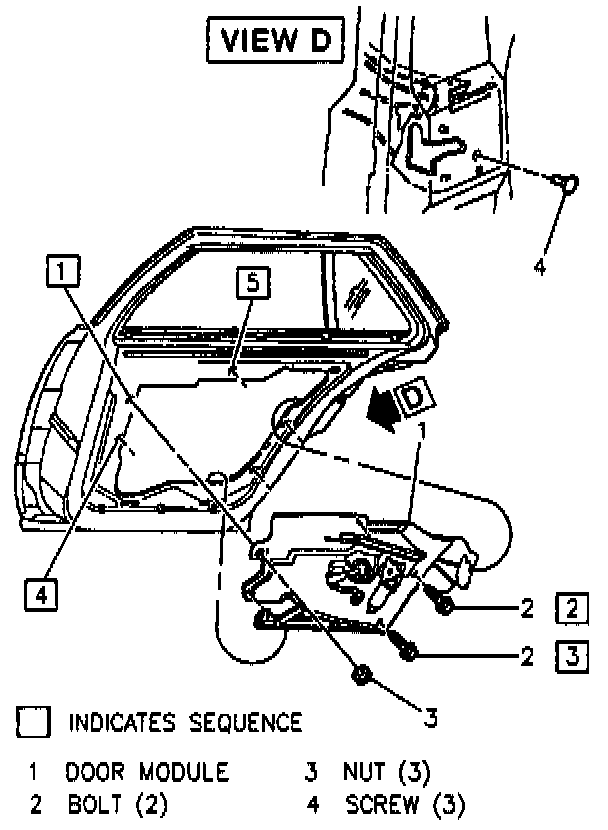 VIEW D

4

1

5

D

1

4

2 2

2 3

3

INDICATES SEQUENCE

1 DOOR MODULE
2 BOLT (2)
3 NUT (3)
4 SCREW (3)