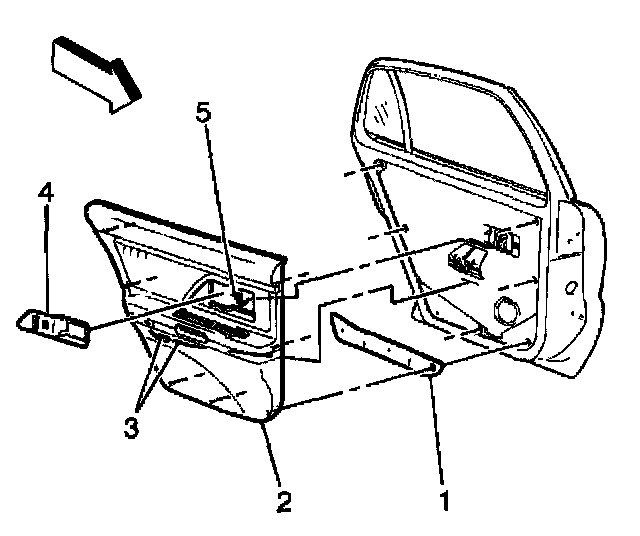 5
4
3
2
1