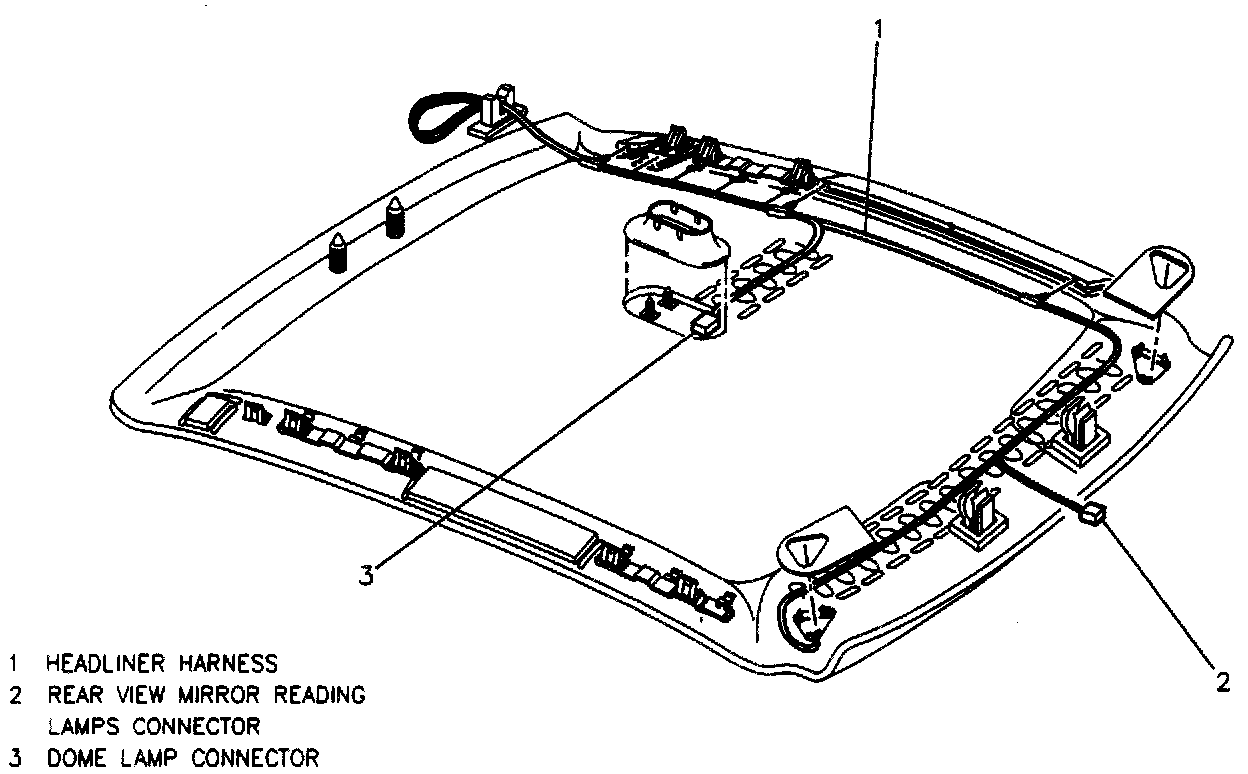 1

3

2

1 HEADLINER HARNESS
2 REAR VIEW MIRROR READING LAMPS CONNECTOR
3 DOME LAMP CONNECTOR