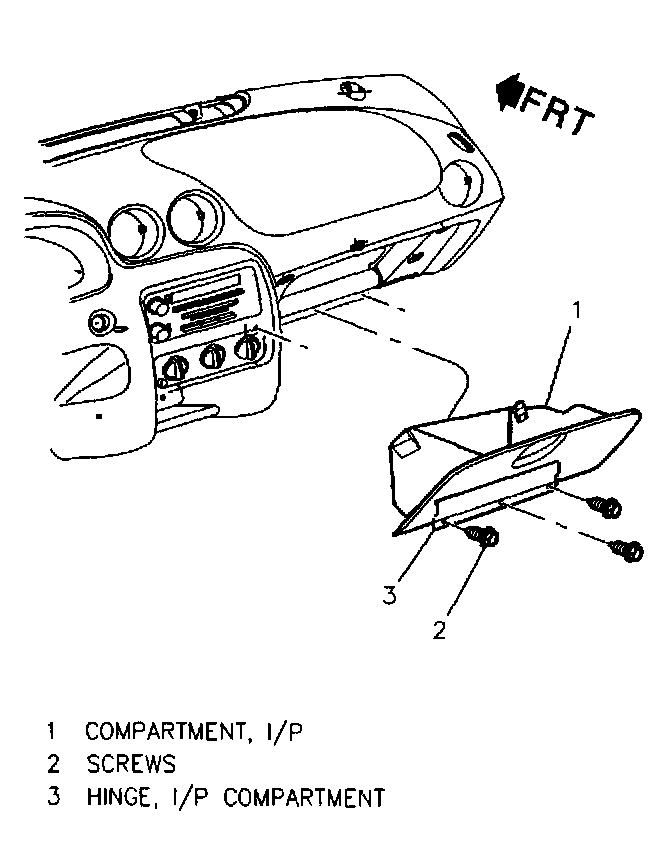 FRT

1

3

2

1 COMPARTMENT, I/P
2 SCREWS
3 HINGE, I/P COMPARTMENT