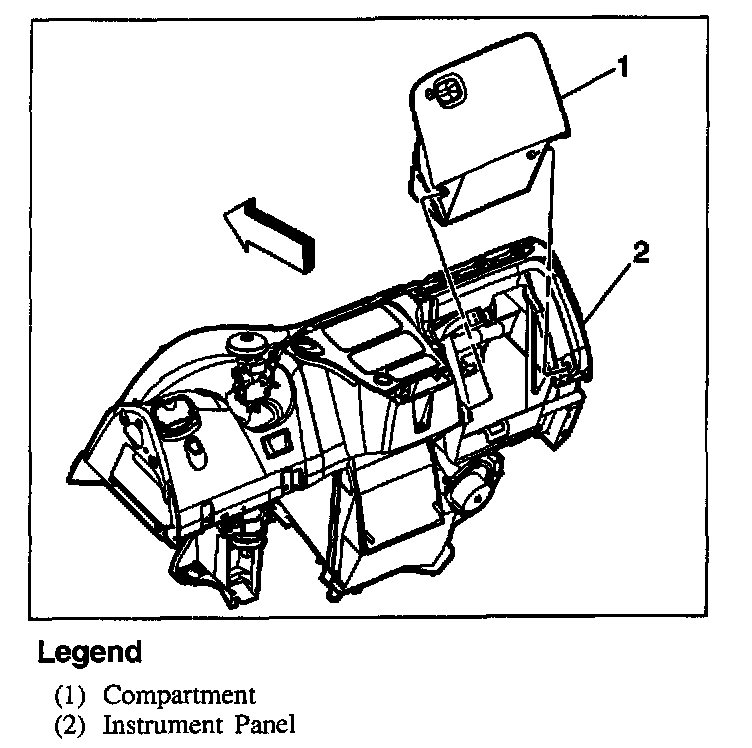 1

2

Legend

(1) Compartment
(2) Instrument Panel