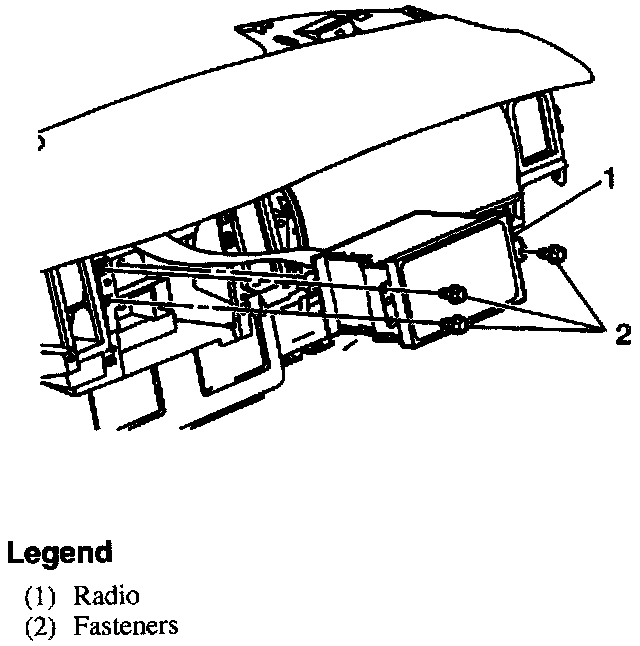 1

2

Legend

(1) Radio
(2) Fasteners