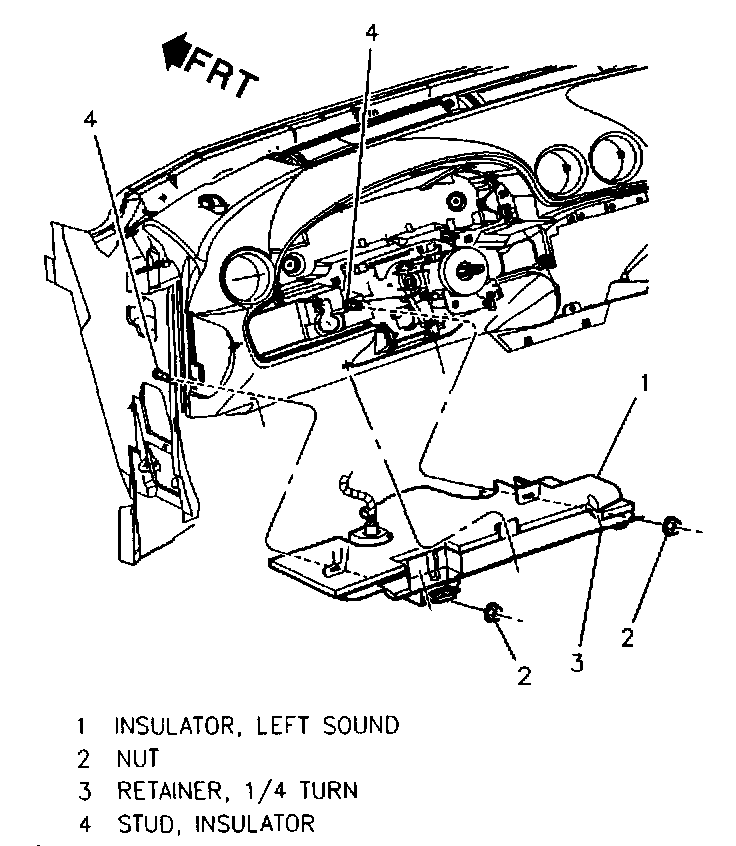 FRT

4

4

1

2

3

2

1 INSULATOR, LEFT SOUND
2 NUT
3 RETAINER, 1/4 TURN
4 STUD, INSULATOR