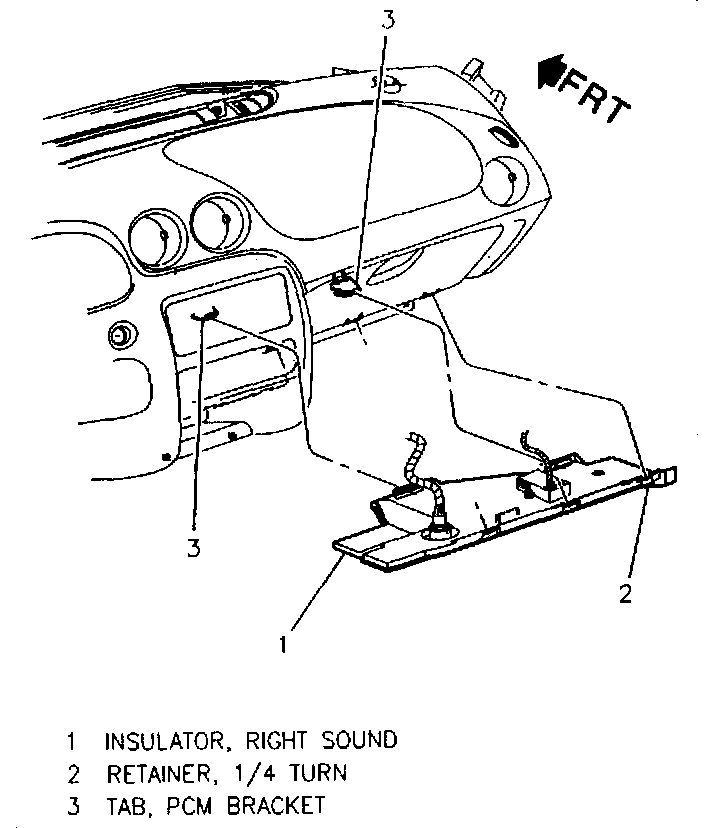 3

FRT

3

2

1

1 INSULATOR, RIGHT SOUND
2 RETAINER, 1/4 TURN
3 TAB, PCM BRACKET