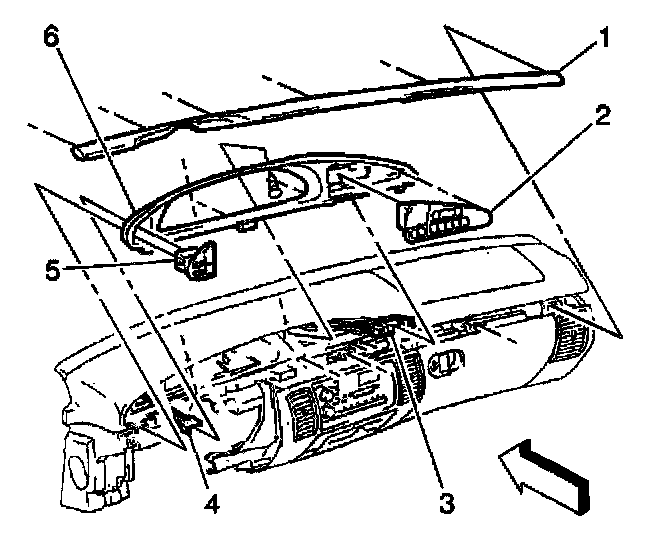 6
1
2
5
4
3