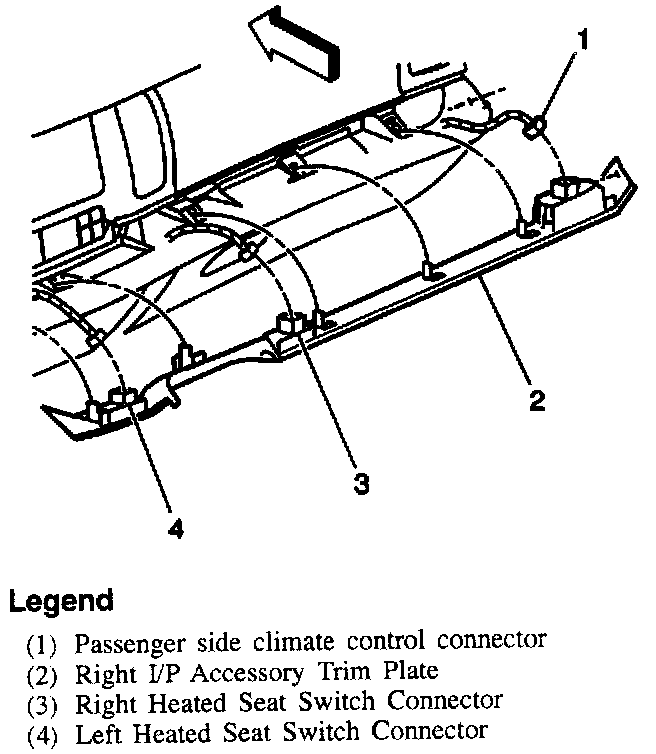 1

2

3

4

Legend

(1) Passenger side climate control connector
(2) Right I/P Accessory Trim Plate
(3) Right Heated Seat Switch Connector
(4) Left Heated Seat Switch Connector