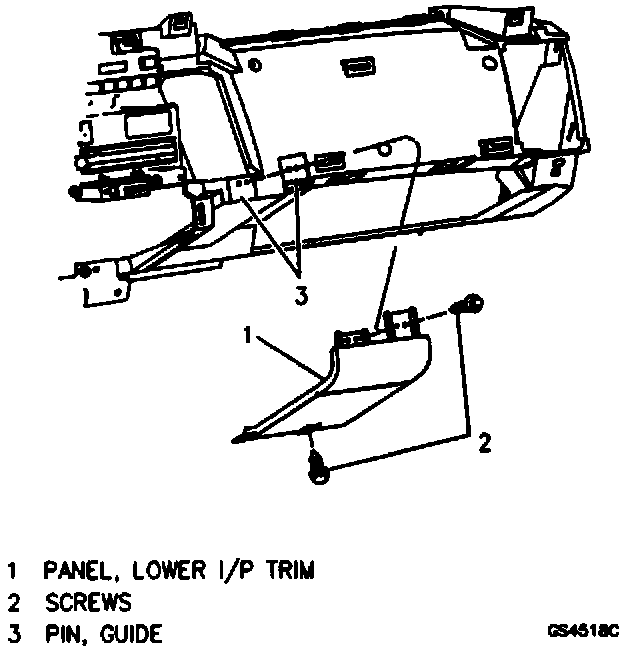 3

1

2

1 PANEL, LOWER I/P TRIM
2 SCREWS
3 PIN, GUIDE

GS4518C