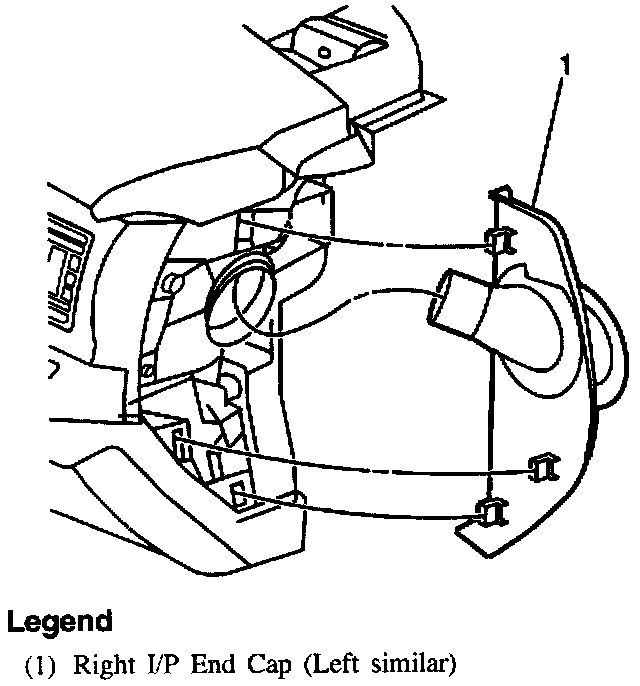 1

Legend

(1) Right I/P End Cap (Left similar)