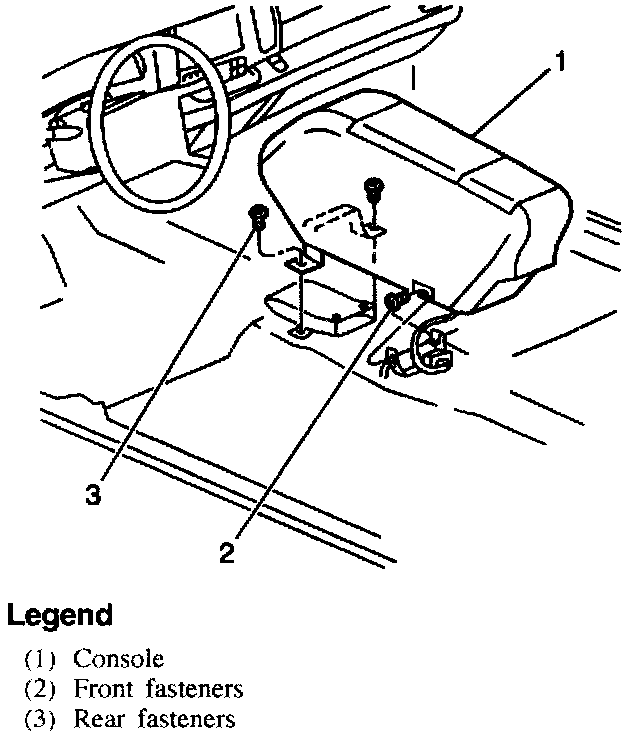 1

3

2

Legend

(1) Console
(2) Front fasteners
(3) Rear fasteners