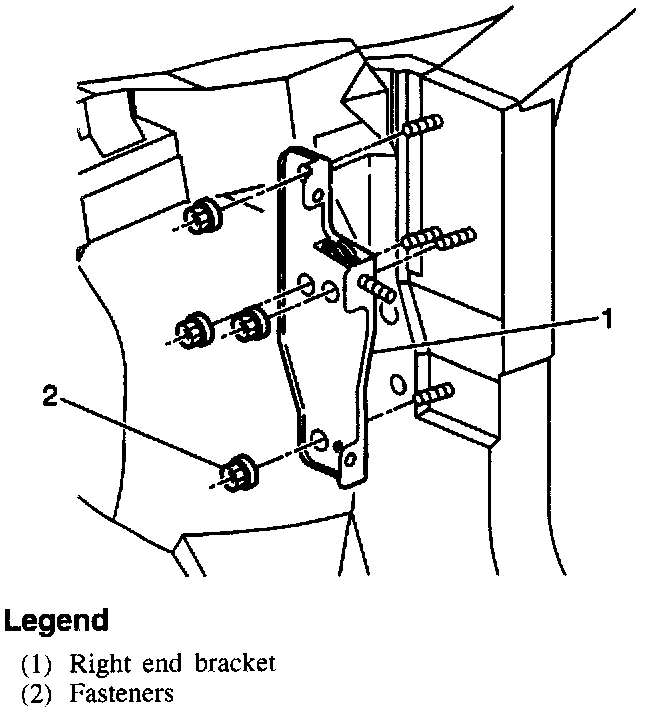 1
2

Legend
(1) Right end bracket
(2) Fasteners