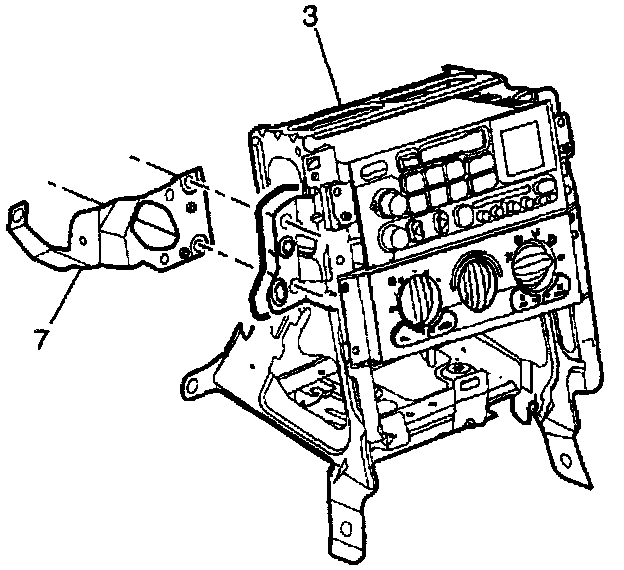 3

7