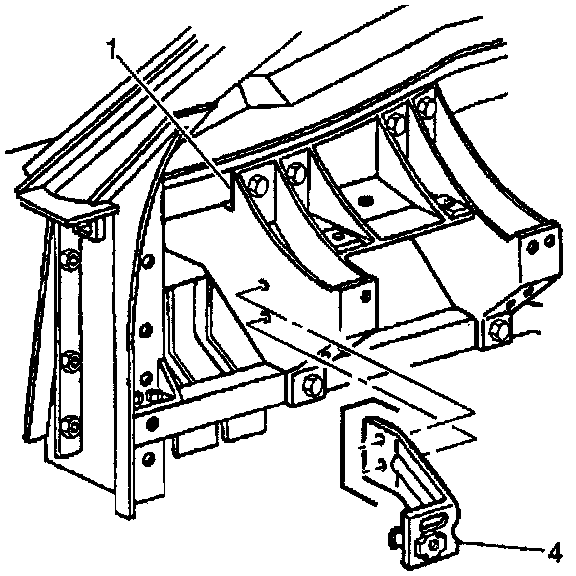 1
4