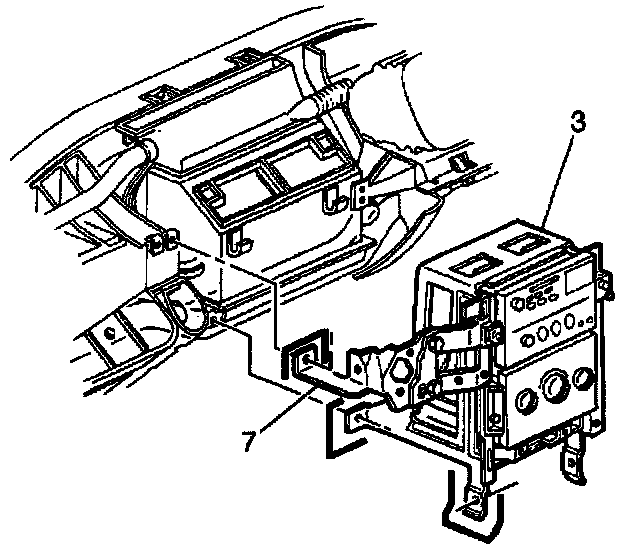 3

7