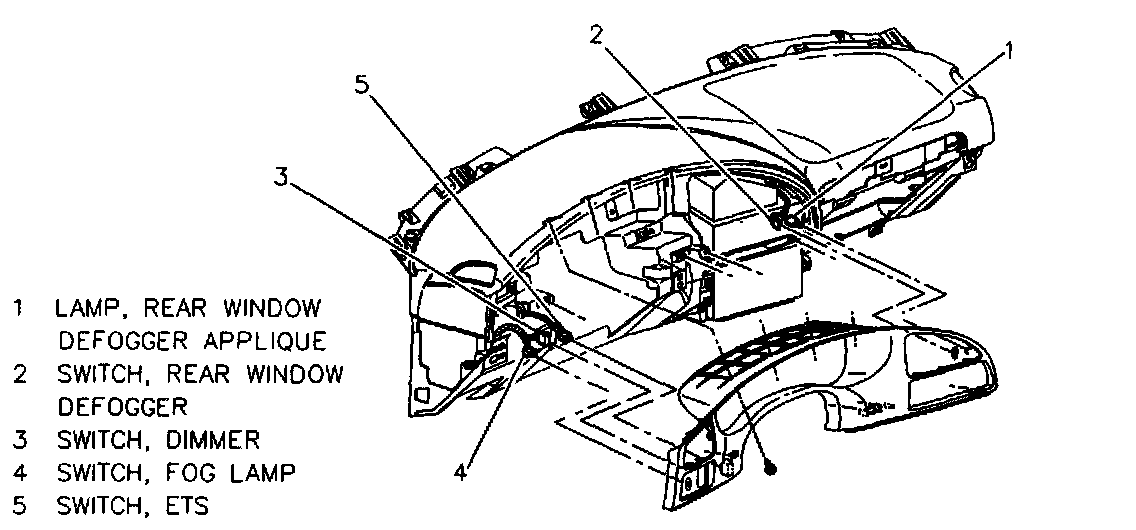 2
1
5
3
4

1 LAMP, REAR WINDOW DEFOGGER APPLIQUE
2 SWITCH, REAR WINDOW DEFOGGER
3 SWITCH, DIMMER
4 SWITCH, FOG LAMP
5 SWITCH, ETS