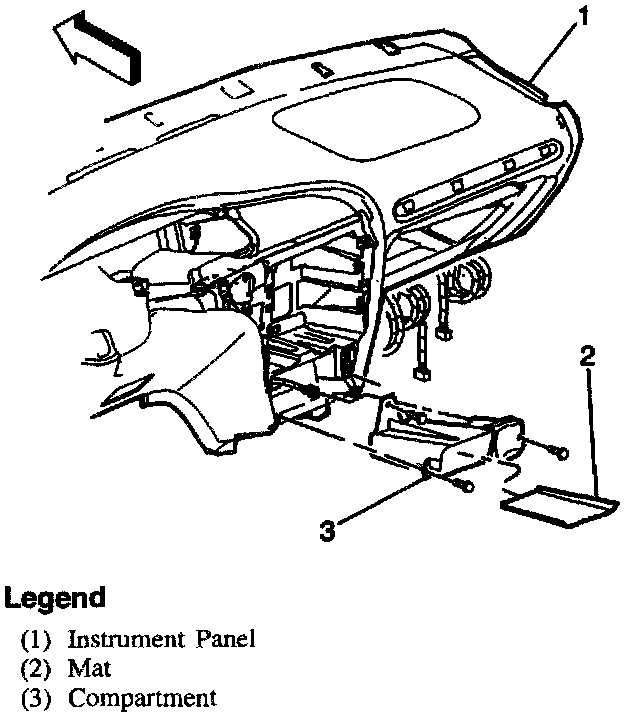 1

2

3

Legend

(1) Instrument Panel
(2) Mat
(3) Compartment