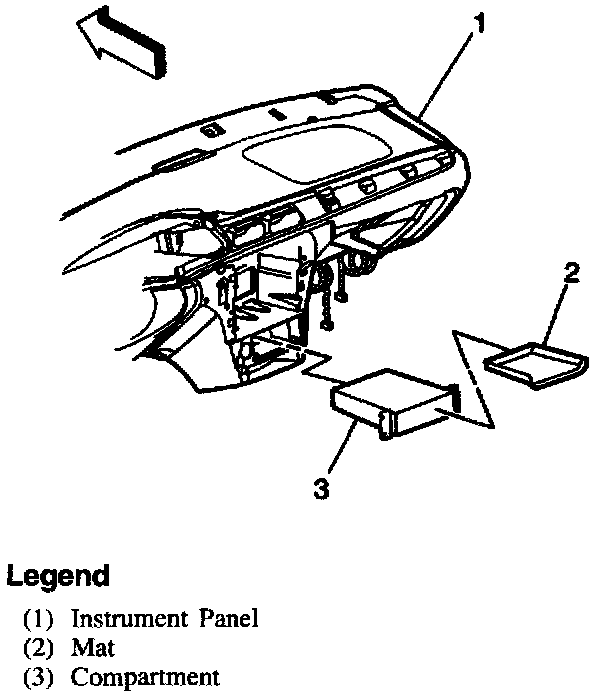 1

2

3

Legend

(1) Instrument Panel
(2) Mat
(3) Compartment