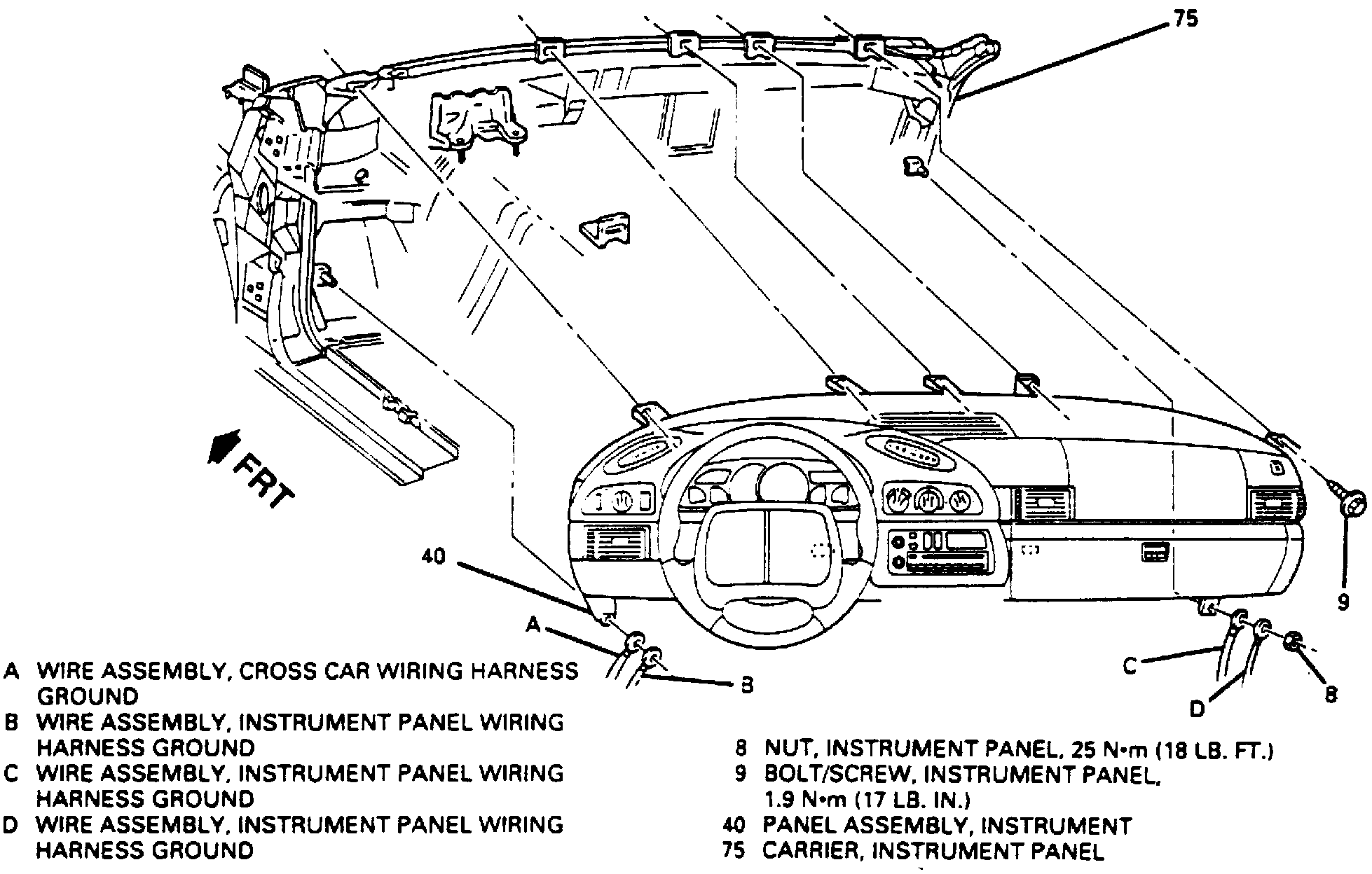 75

FRT

40

A

B

C

D

8

9

A WIRE ASSEMBLY, CROSS CAR WIRING HARNESS GROUND
B WIRE ASSEMBLY, INSTRUMENT PANEL WIRING HARNESS GROUND
C WIRE ASSEMBLY, INSTRUMENT PANEL WIRING HARNESS GROUND
D WIRE ASSEMBLY, INSTRUMENT PANEL WIRING HARNESS GROUND

8 NUT, INSTRUMENT PANEL, 25 N•m (18 LB. FT.)
9 BOLT/SCREW, INSTRUMENT PANEL, 1.9 N•m (17 LB. IN.)
40 PANEL ASSEMBLY, INSTRUMENT
75 CARRIER, INSTRUMENT PANEL