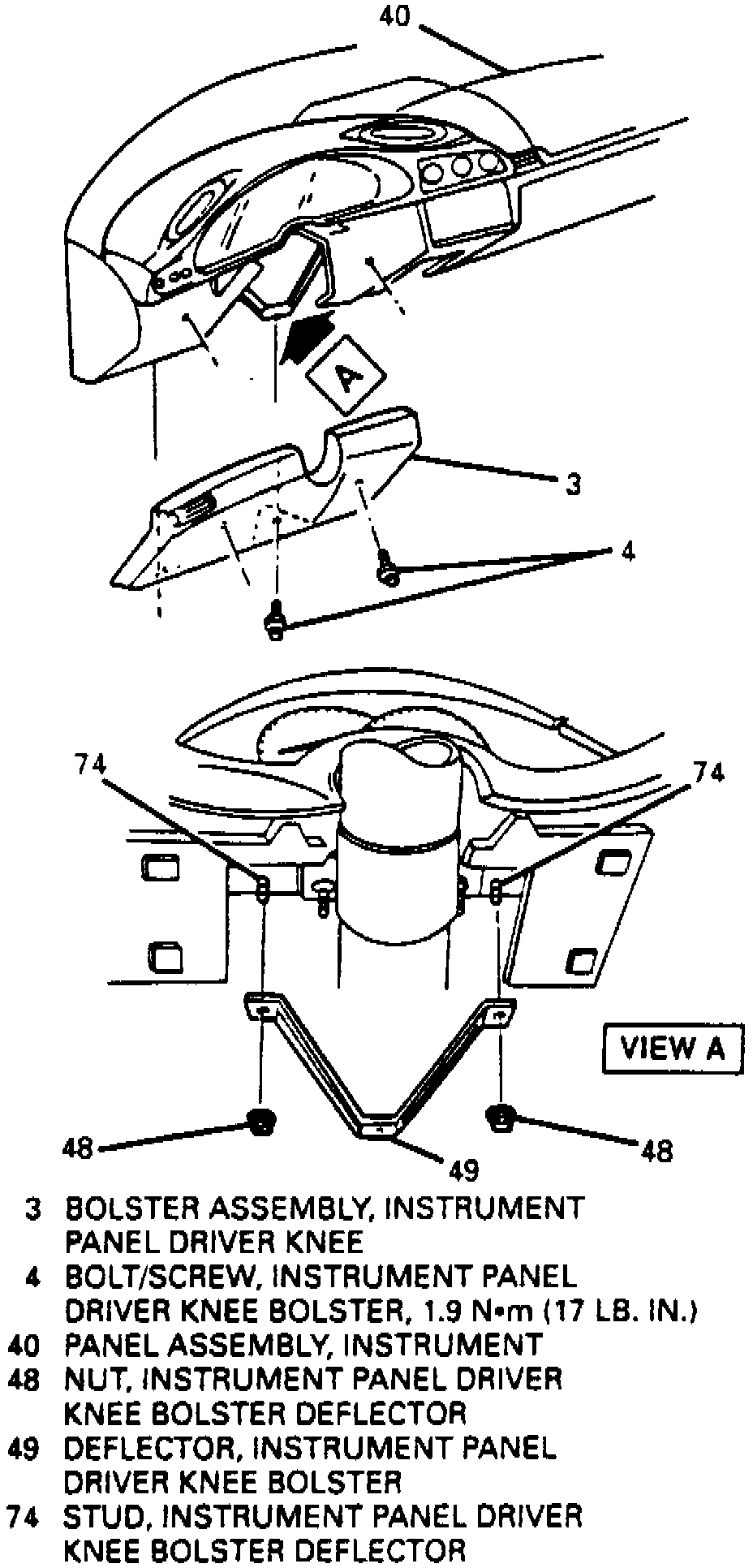 40

A

3

4

74

74

VIEW A

48

49

48

3 BOLSTER ASSEMBLY, INSTRUMENT PANEL DRIVER KNEE
4 BOLT/SCREW, INSTRUMENT PANEL DRIVER KNEE BOLSTER, 1.9 N•m (17 LB. IN.)
40 PANEL ASSEMBLY, INSTRUMENT
48 NUT, INSTRUMENT PANEL DRIVER KNEE BOLSTER DEFLECTOR
49 DEFLECTOR, INSTRUMENT PANEL DRIVER KNEE BOLSTER
74 STUD, INSTRUMENT PANEL DRIVER KNEE BOLSTER DEFLECTOR