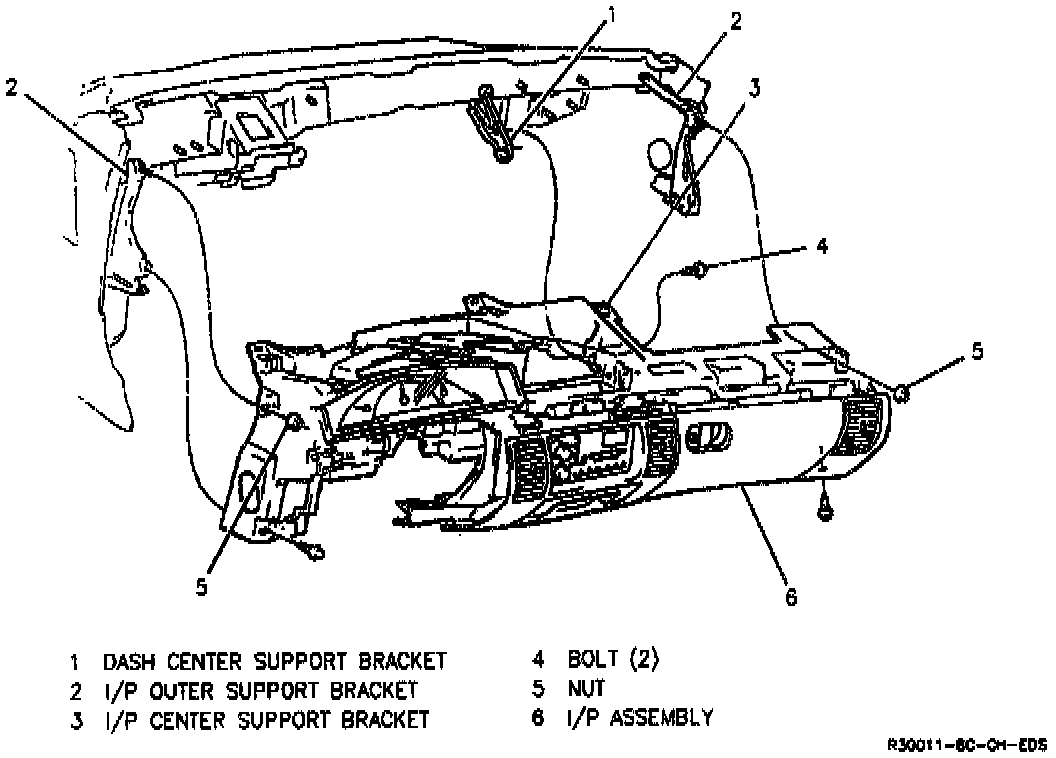 1
2
2
3
4
5
5
6

1 DASH CENTER SUPPORT BRACKET
2 I/P OUTER SUPPORT BRACKET
3 I/P CENTER SUPPORT BRACKET

4 BOLT (2)
5 NUT
6 I/P ASSEMBLY

R30011-8C-CH-EDS