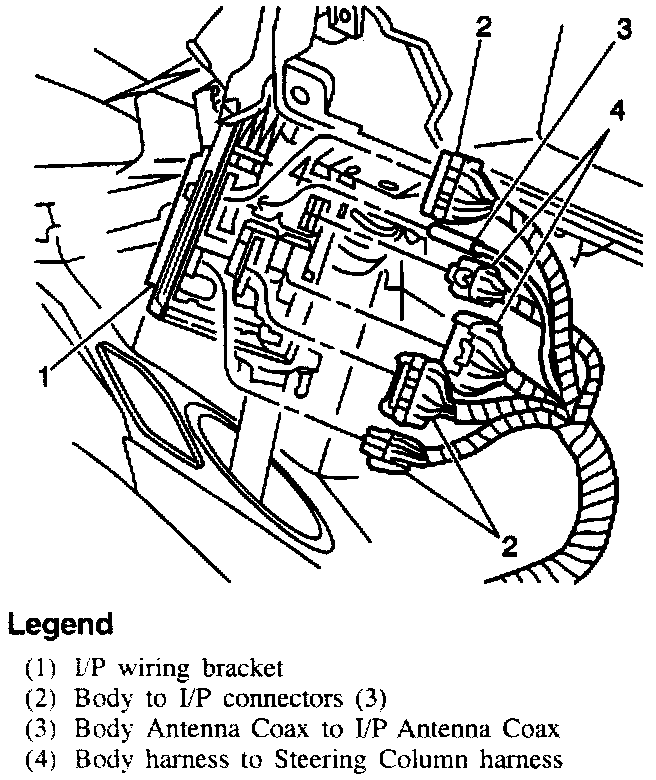 2
3
4
1
2

Legend
(1) I/P wiring bracket
(2) Body to I/P connectors (3)
(3) Body Antenna Coax to I/P Antenna Coax
(4) Body harness to Steering Column harness