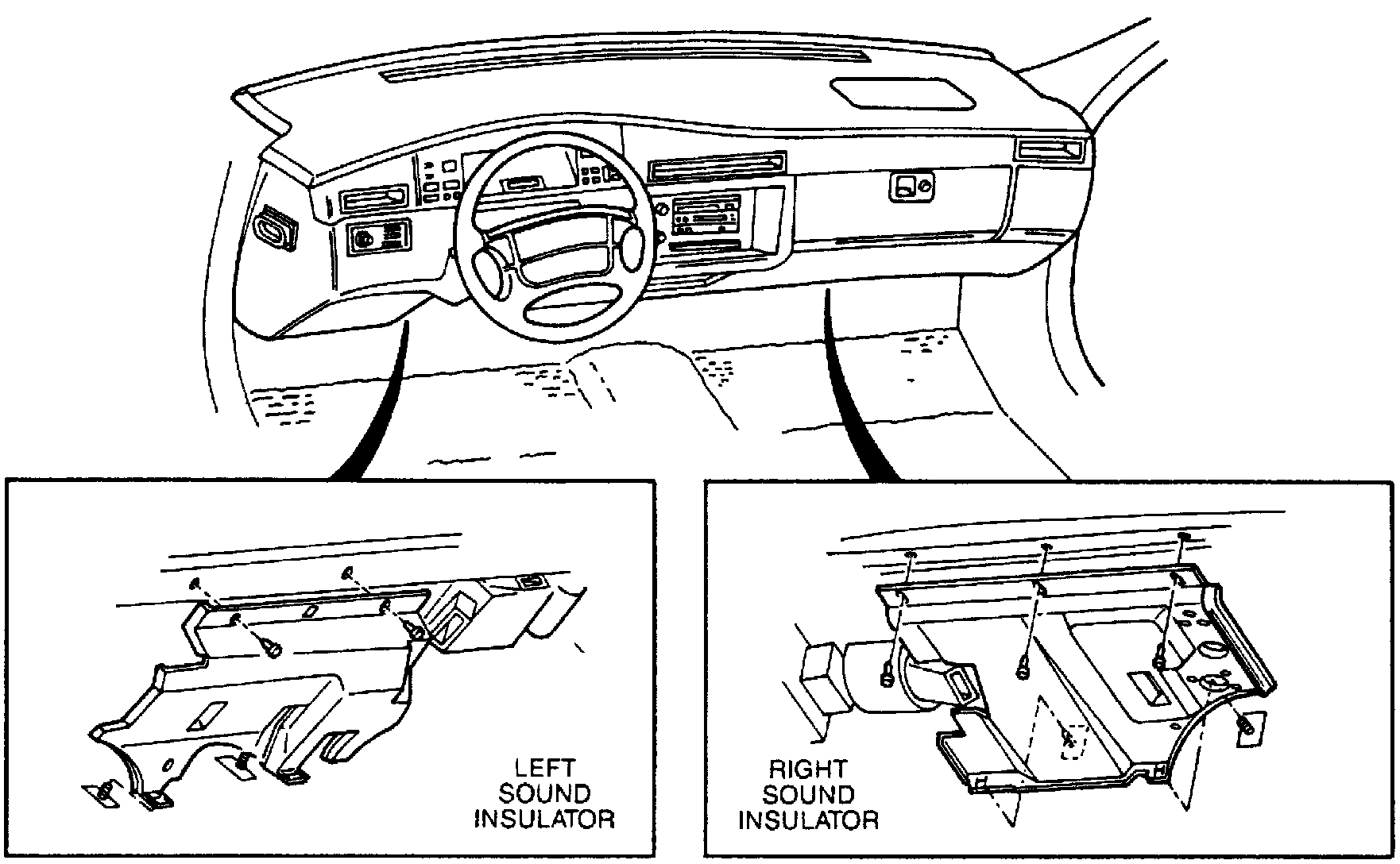 LEFT SOUND INSULATOR

RIGHT SOUND INSULATOR