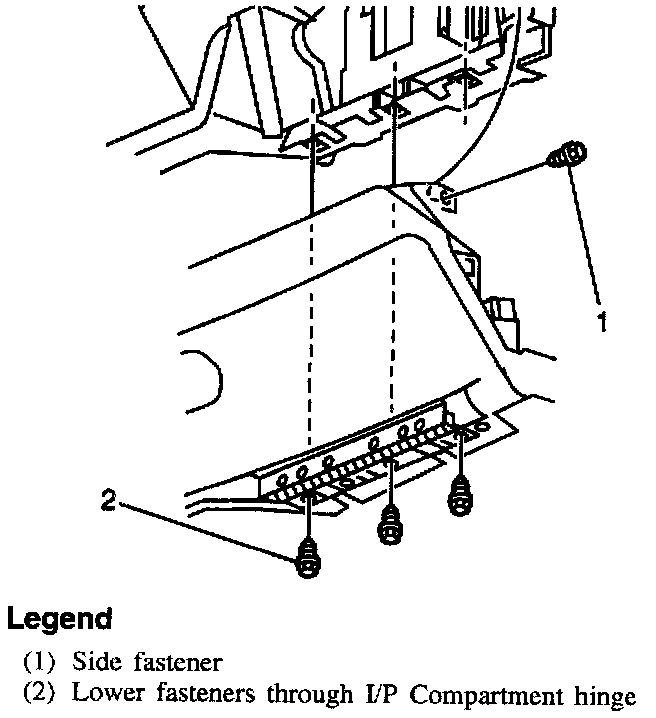 1

2

Legend

(1) Side fastener
(2) Lower fasteners through I/P Compartment hinge