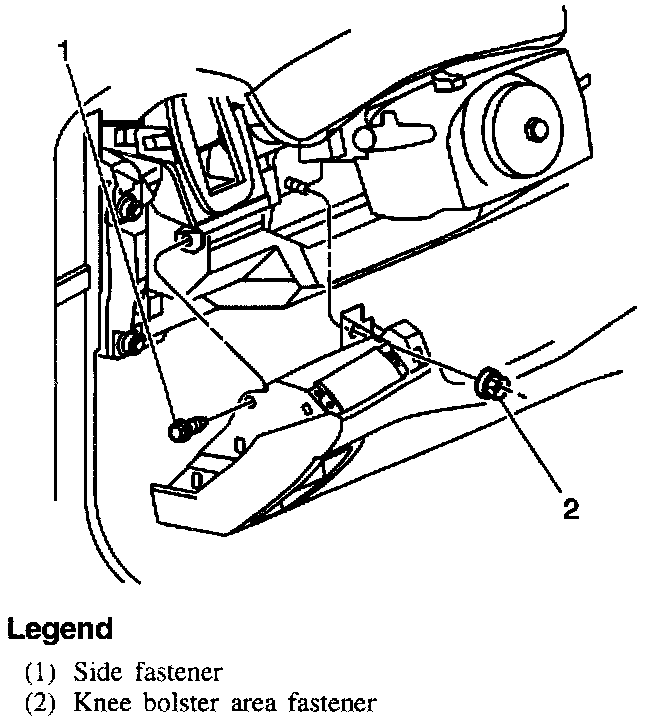 1

2

Legend

(1) Side fastener
(2) Knee bolster area fastener